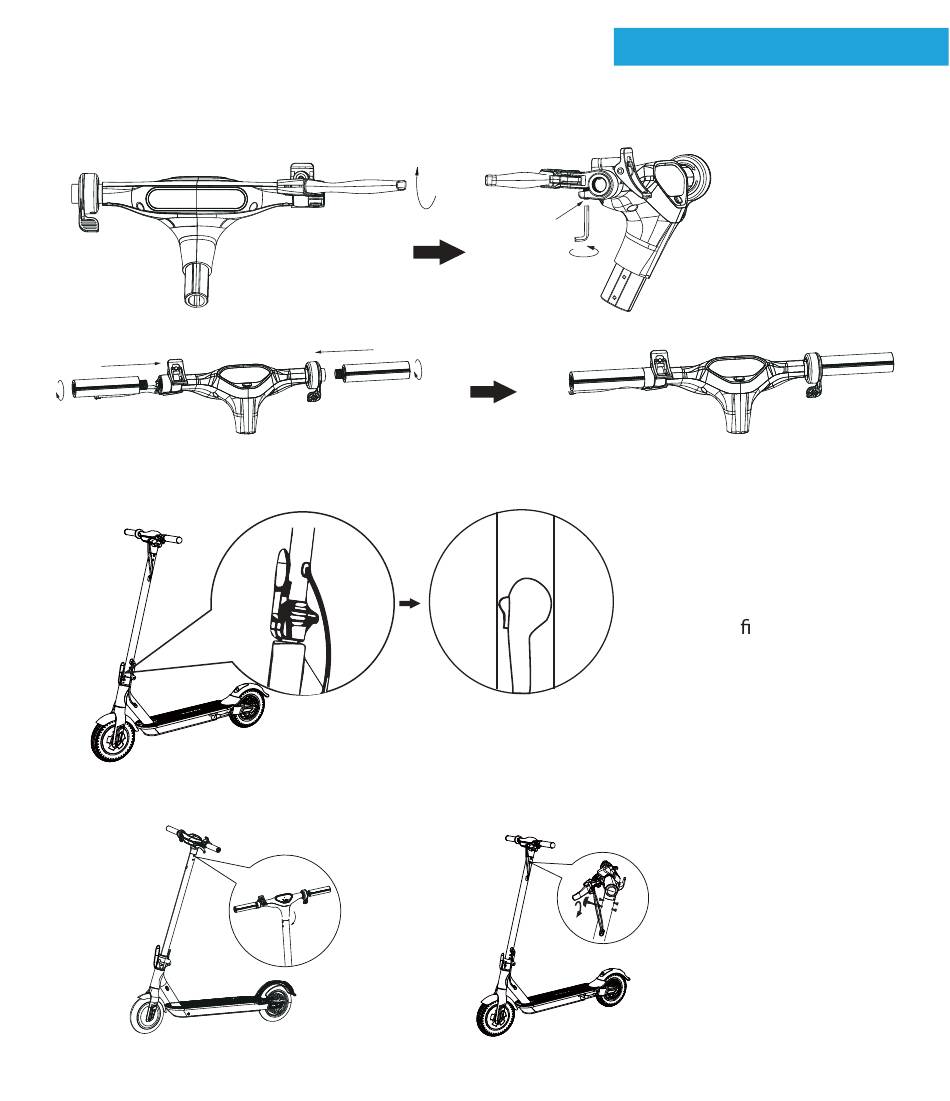 ﬁ