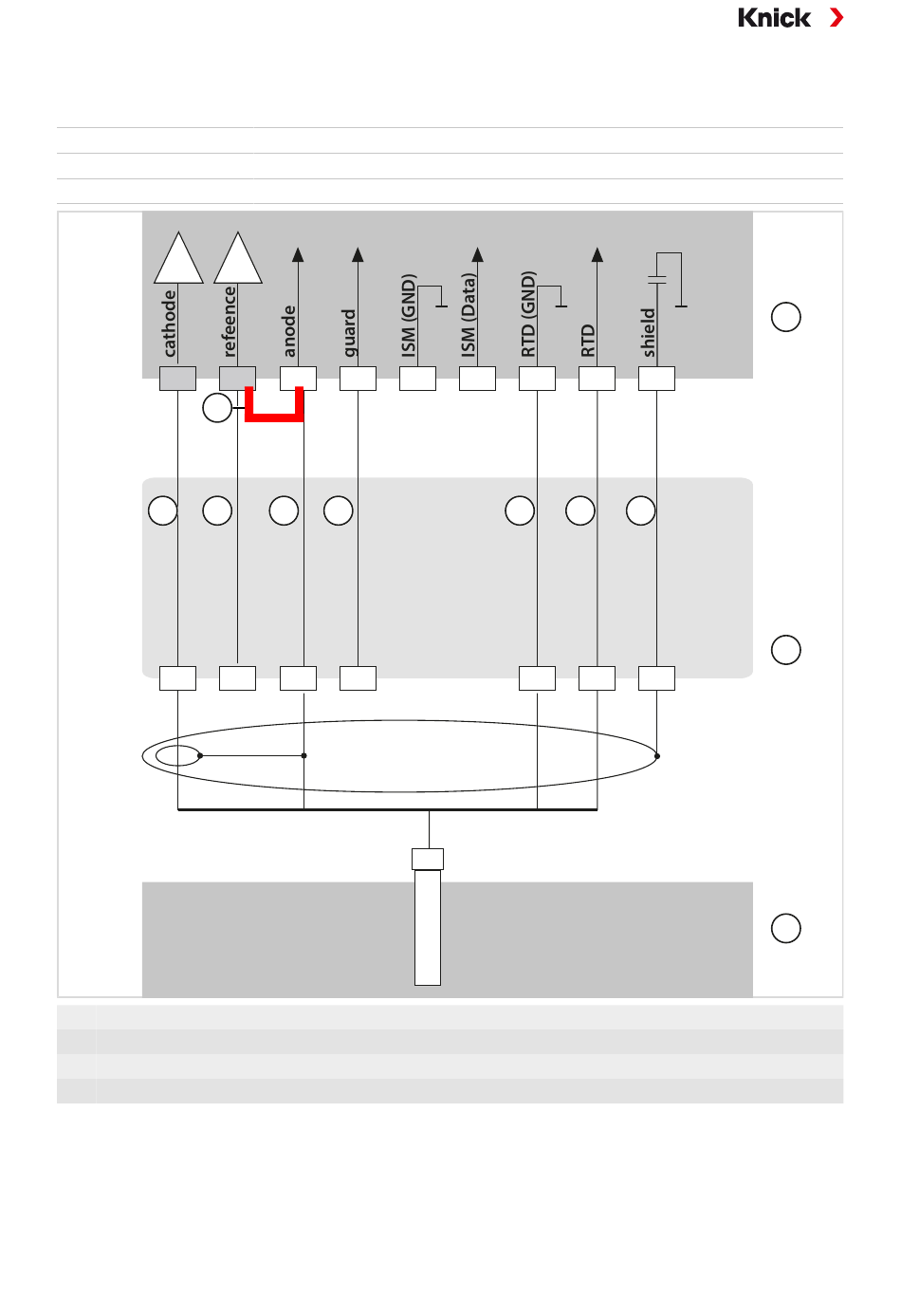 Knick

cathode
refeence
anode
guard
ISM (GND)
ISM (Data)
RTD (GND)
RTD
shield