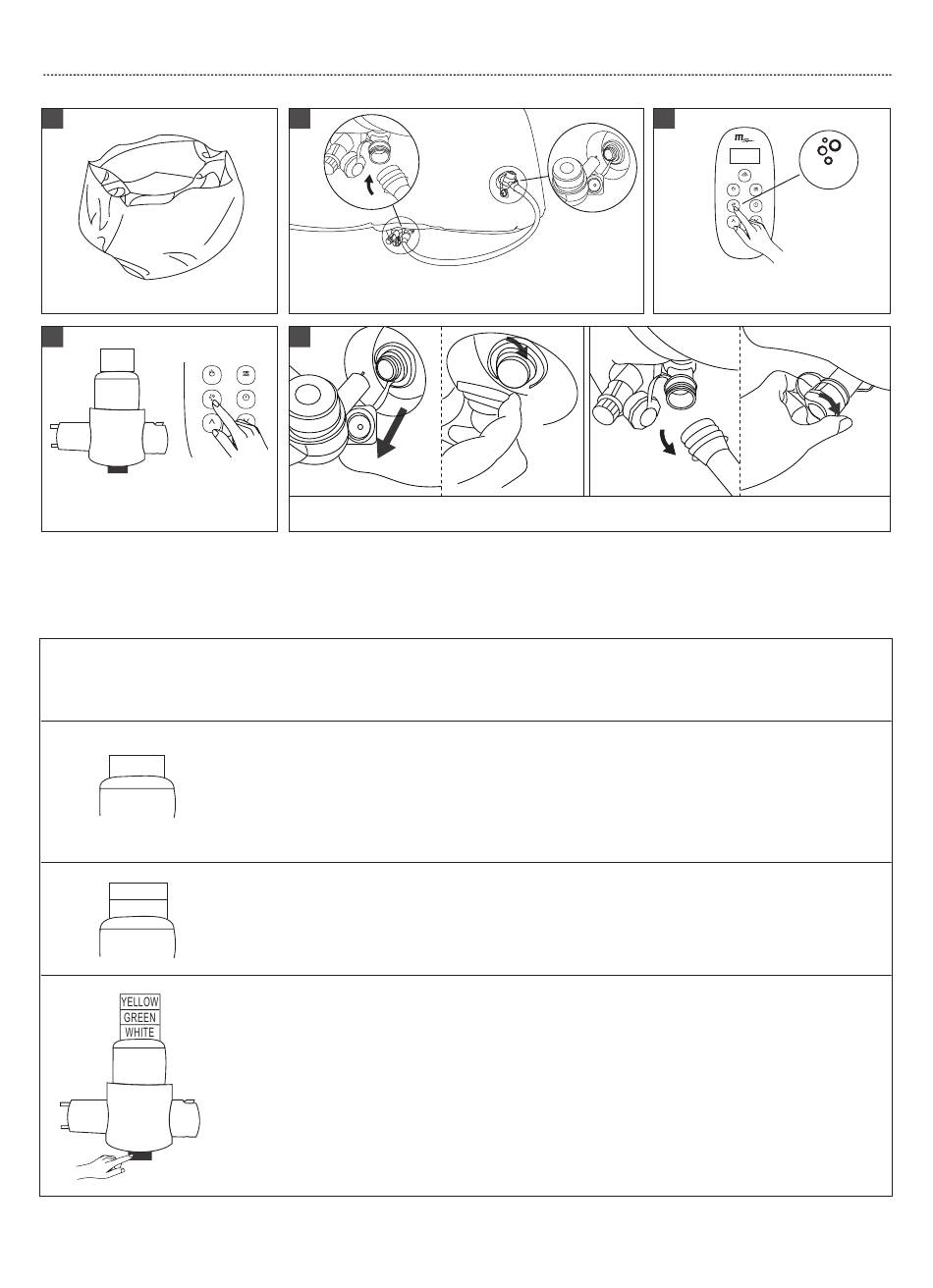 YELLOW
GREEN
WHITE