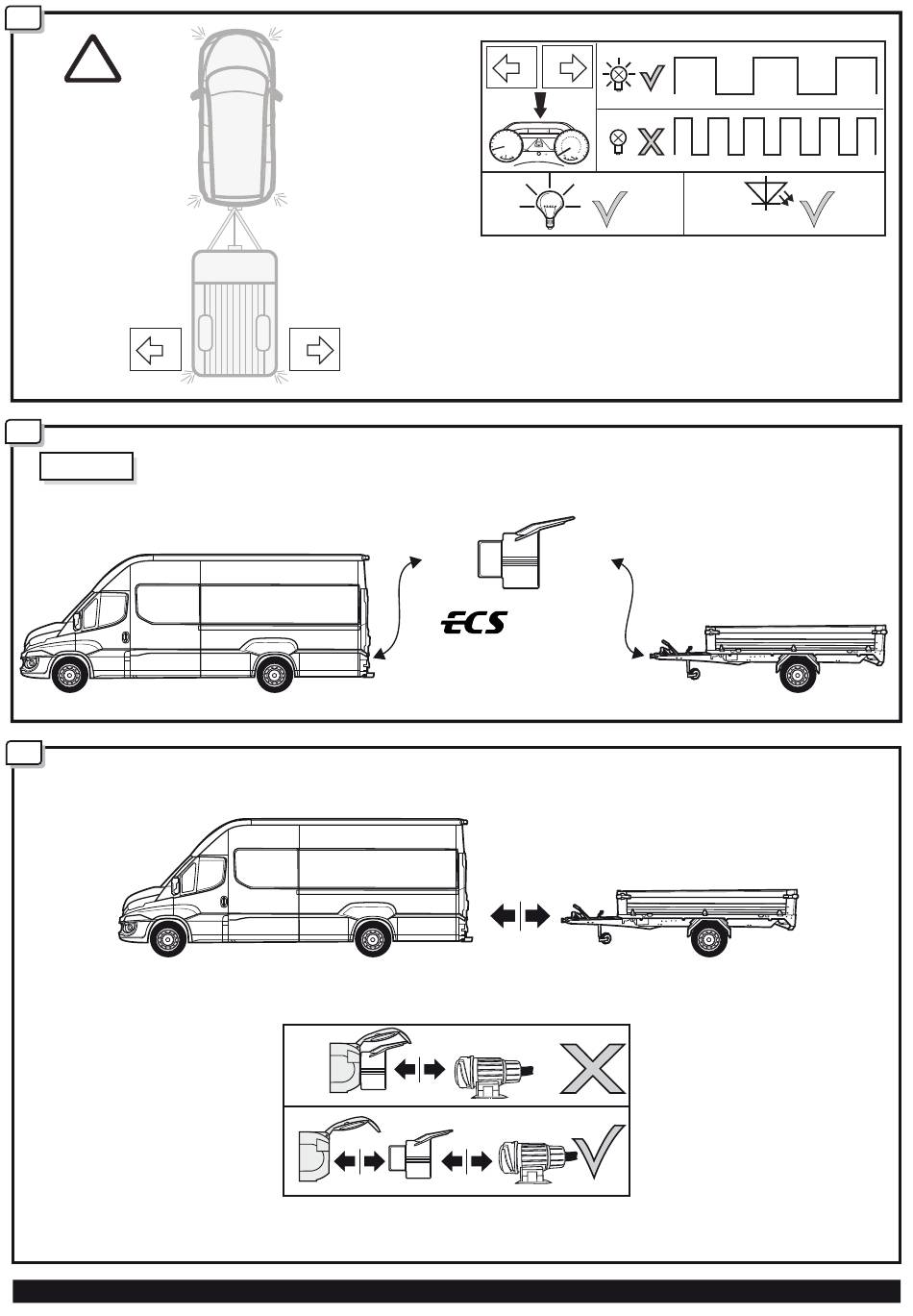 ECS