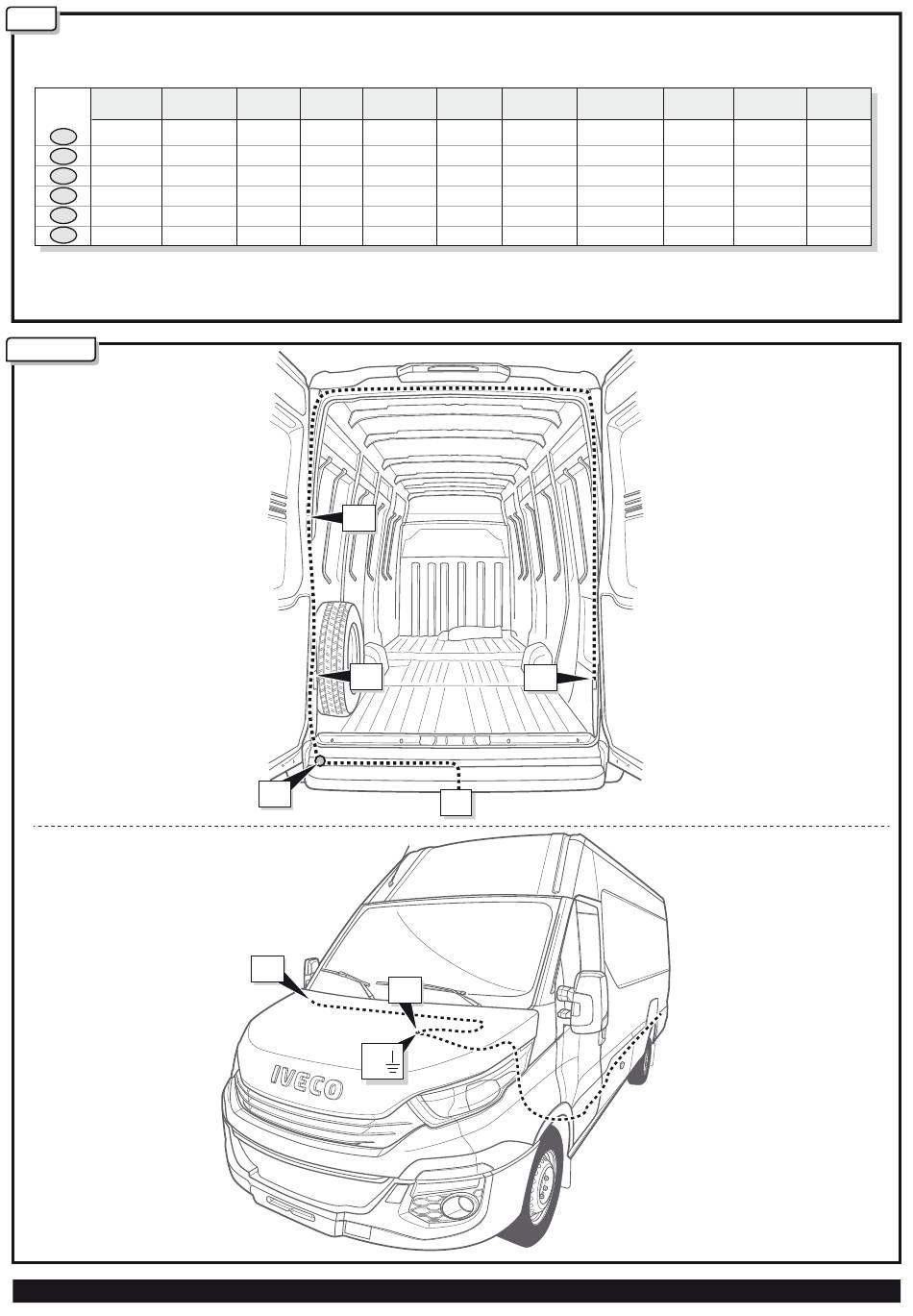 IVECO