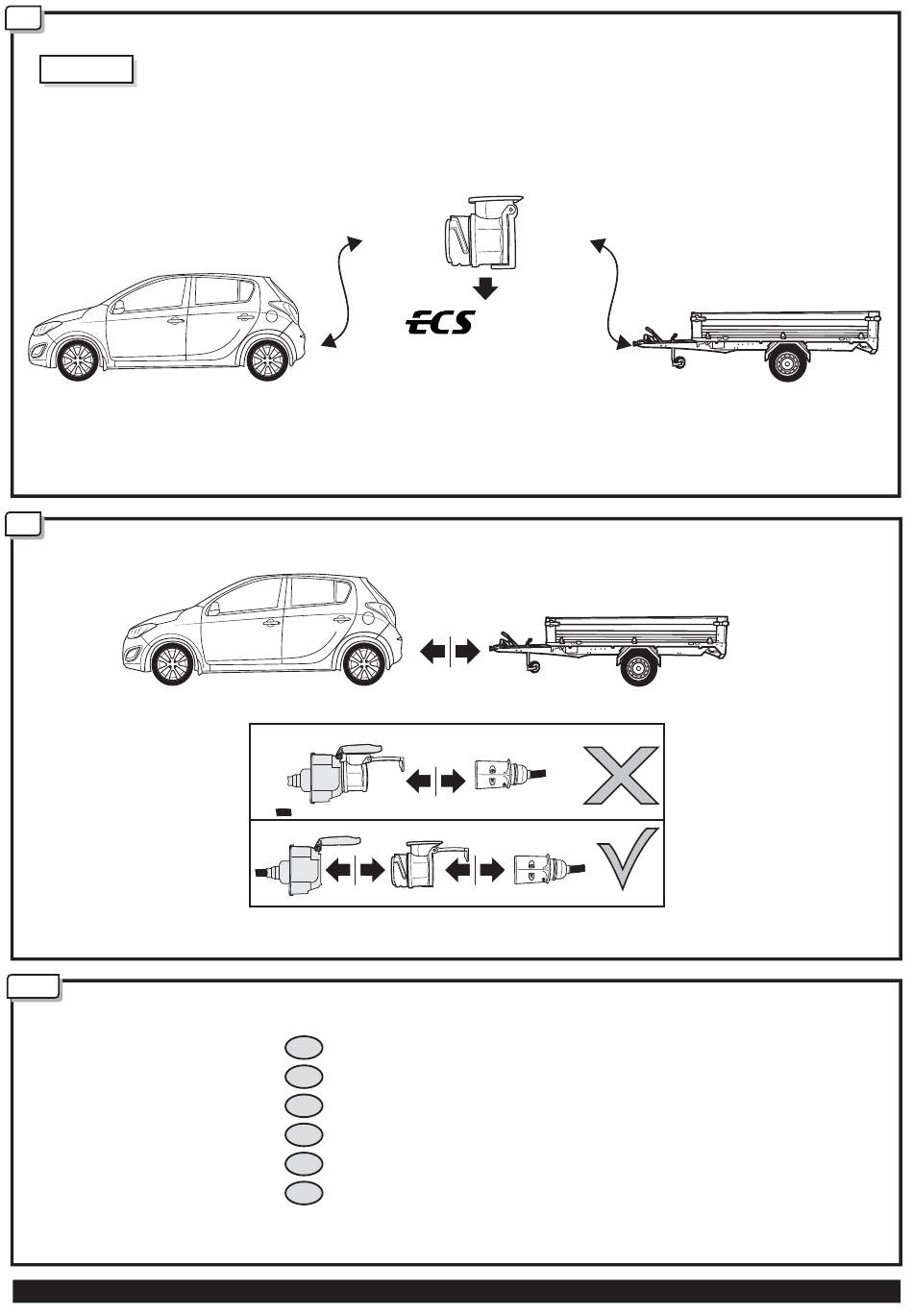 ECS