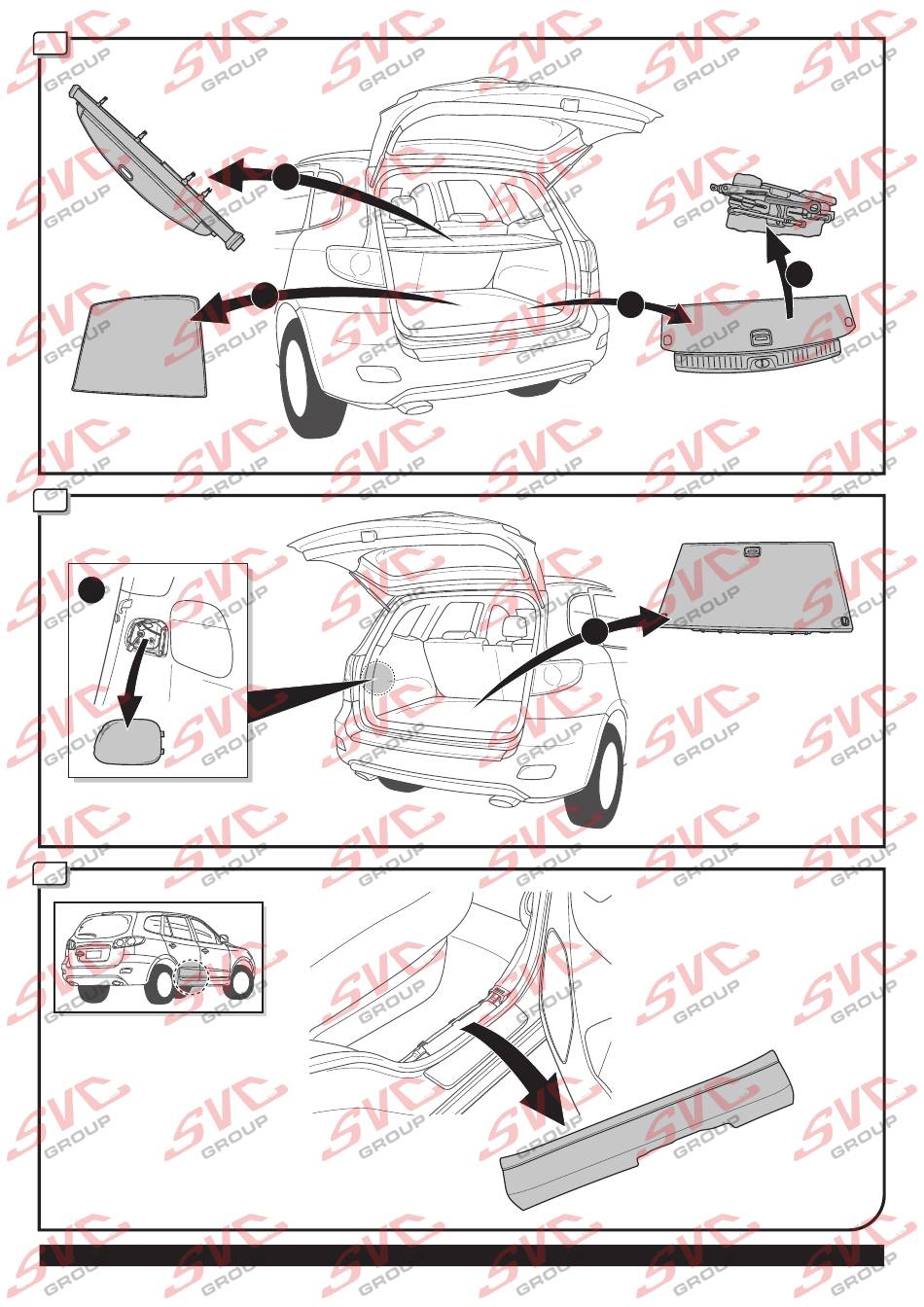 SVC GROUP