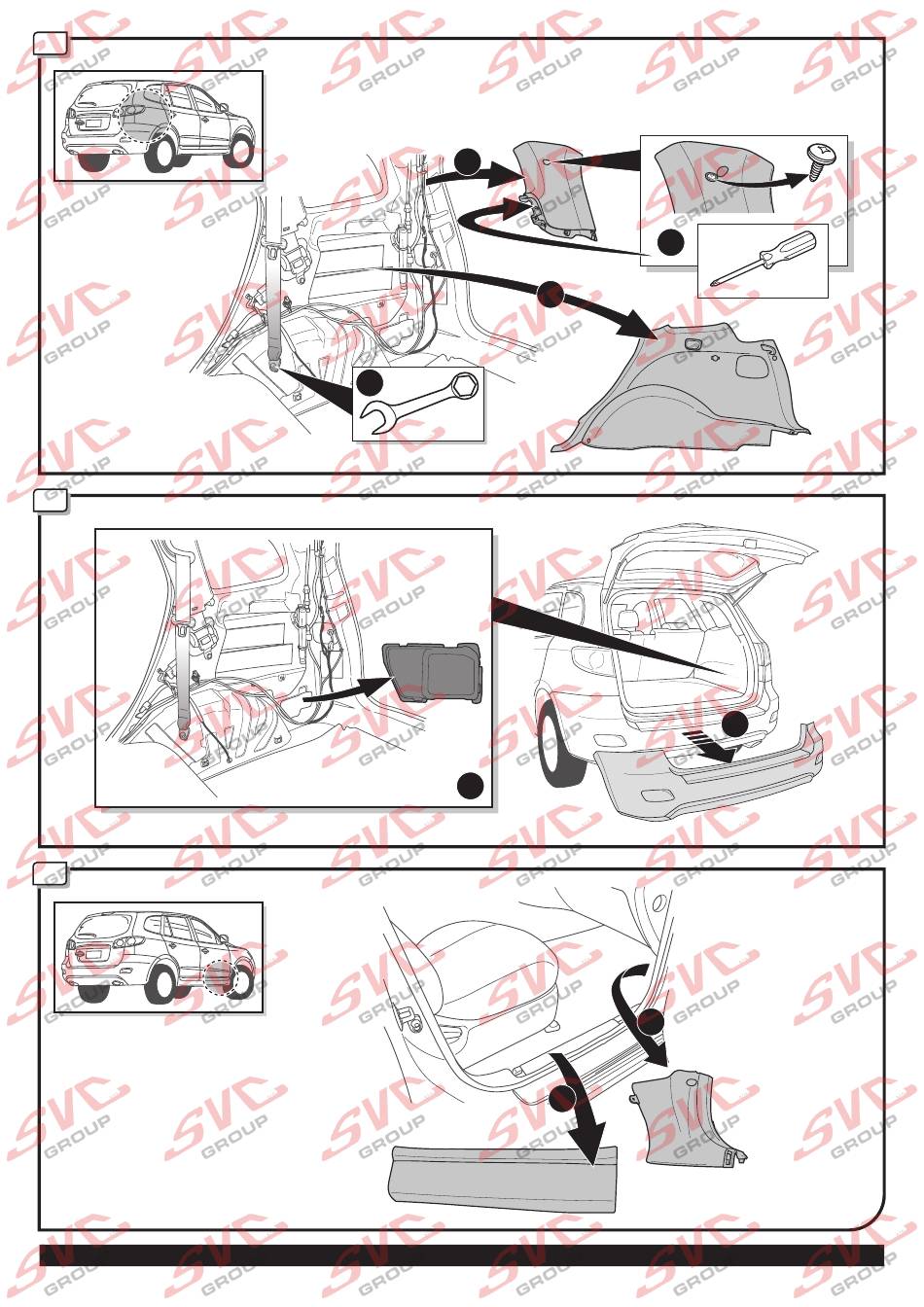 SVC GROUP