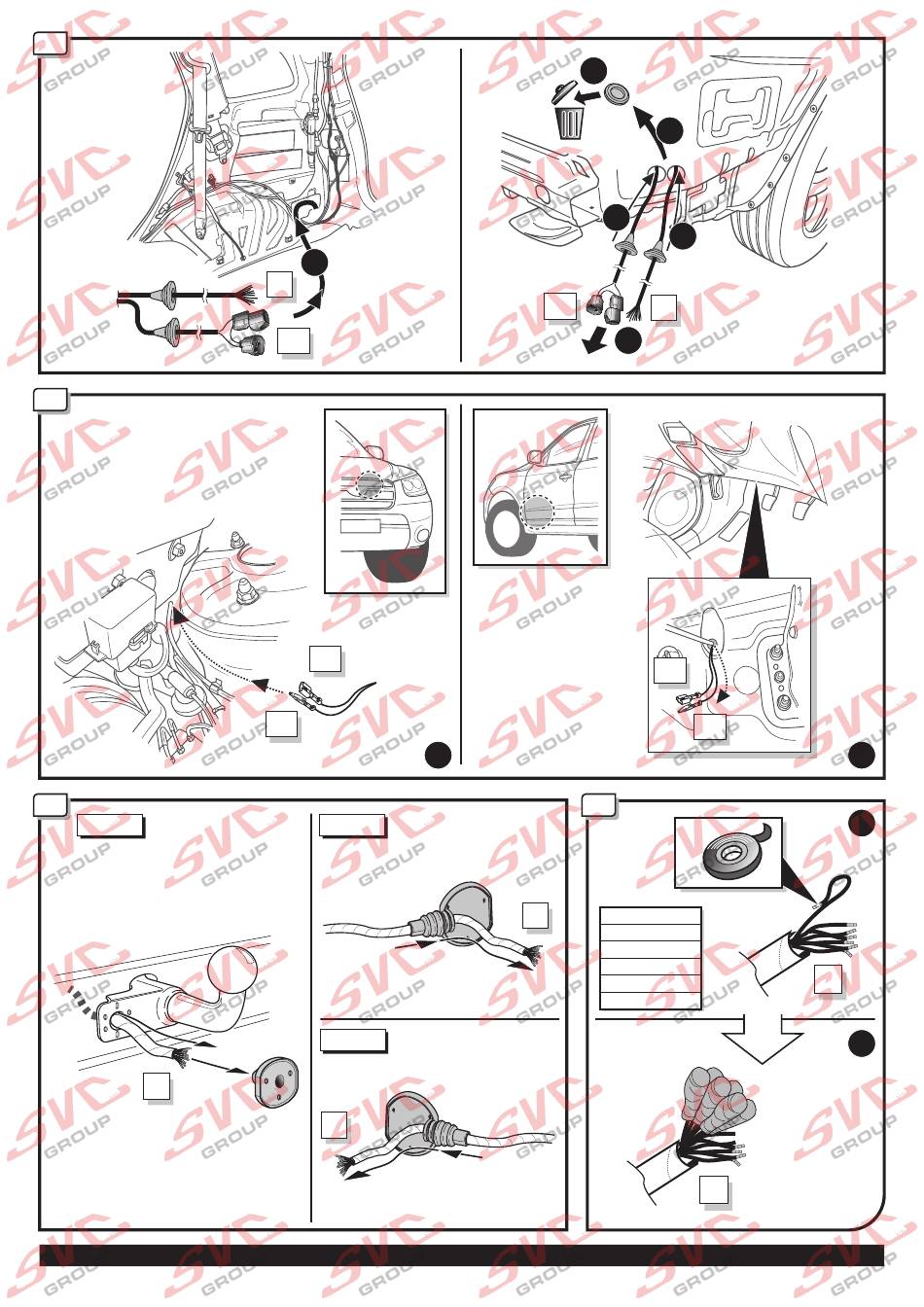 SVC GROUP