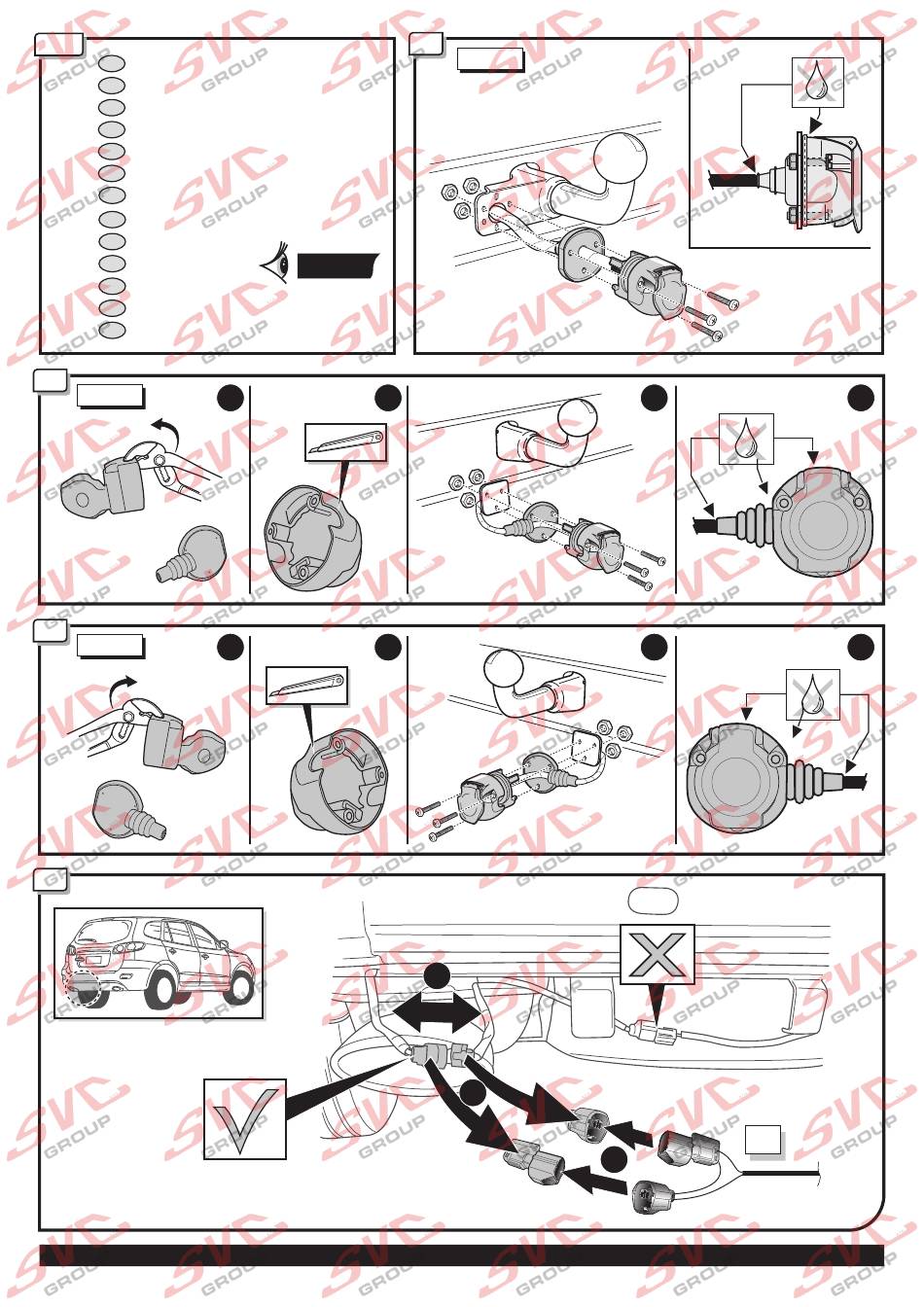 SVC GROUP