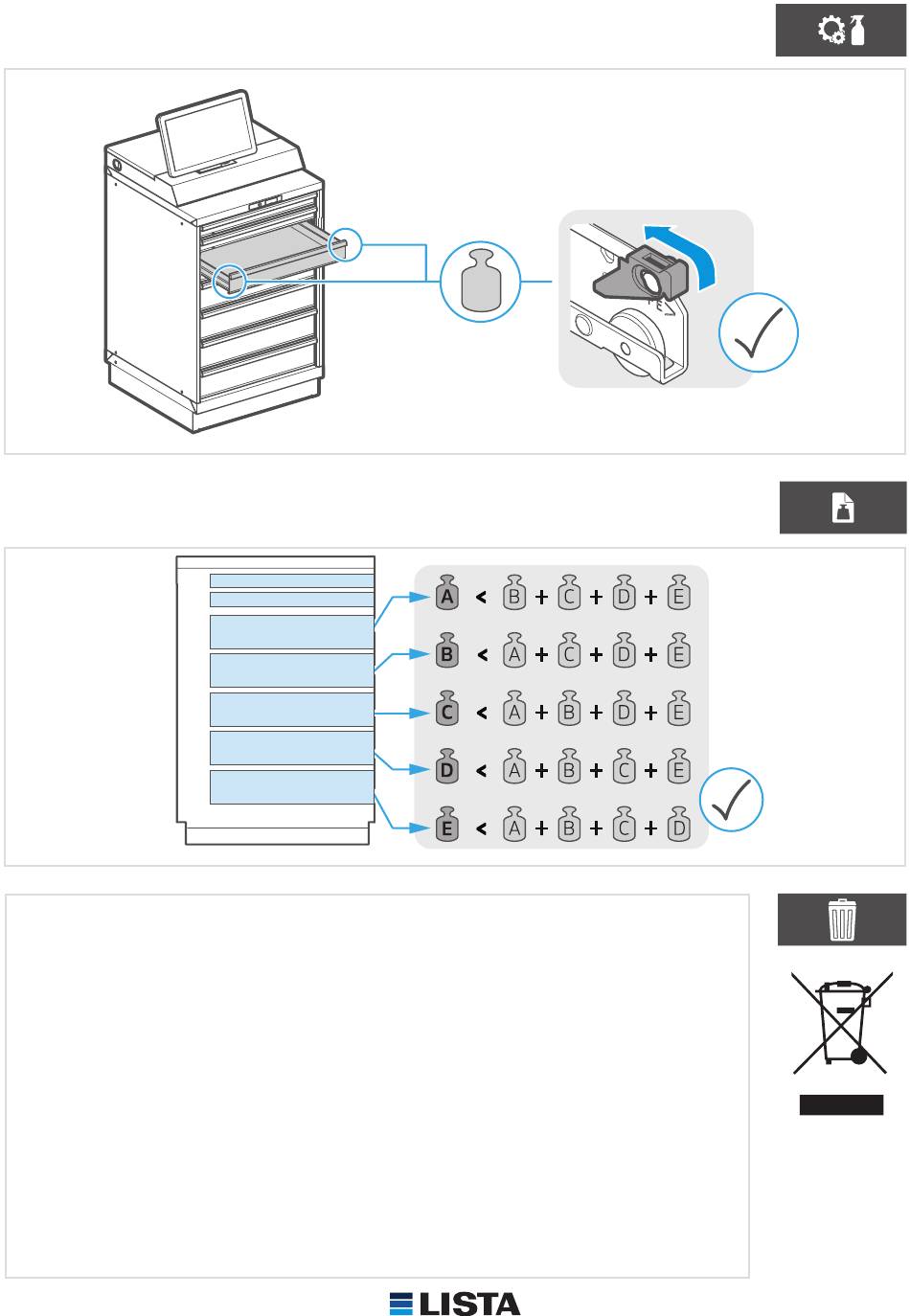 A < B + C + D + E
B < A + C + D + E
C < A + B + D + E
D < A + B + C + E
E < A + B + C + D

LISTA