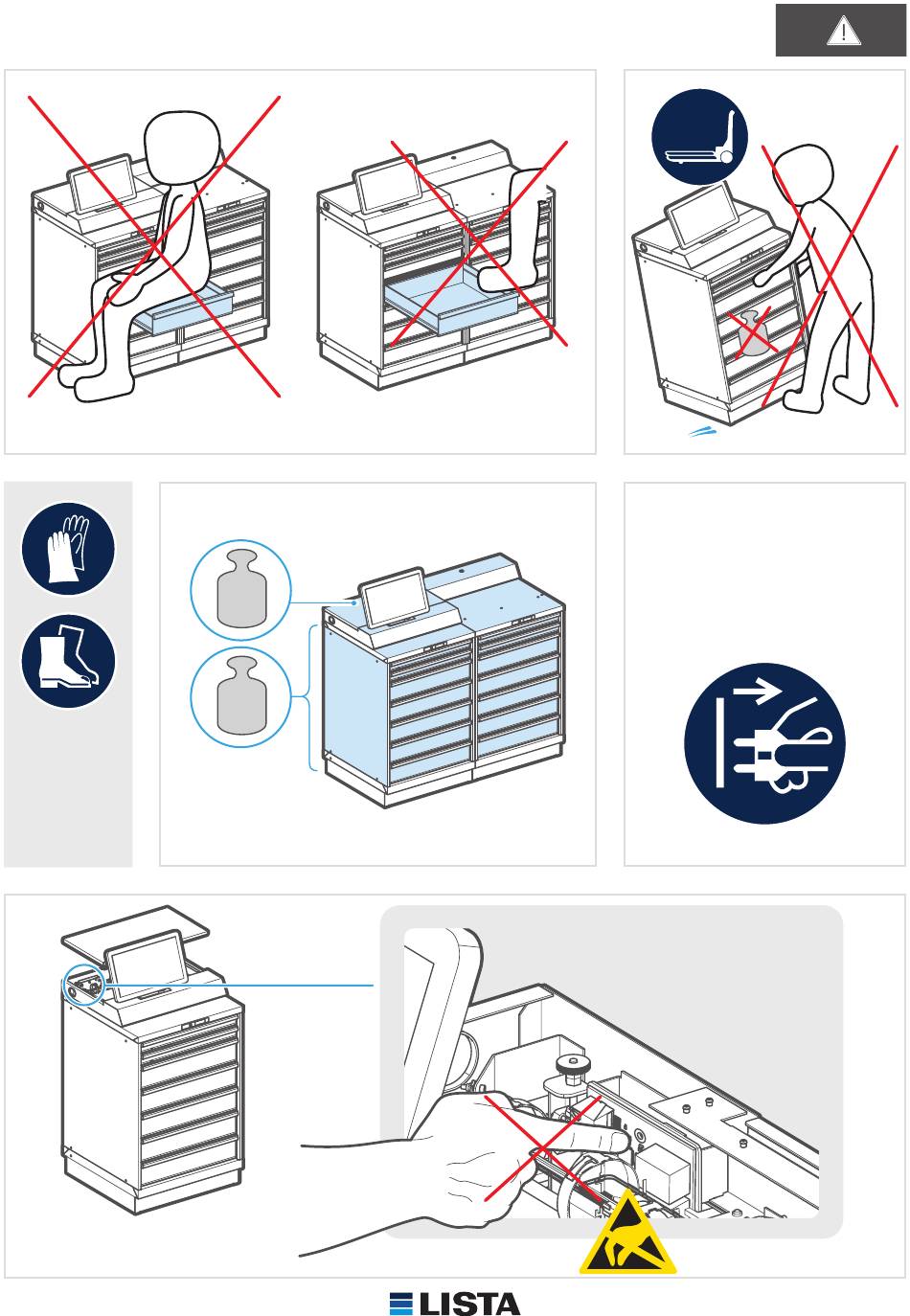 LISTA