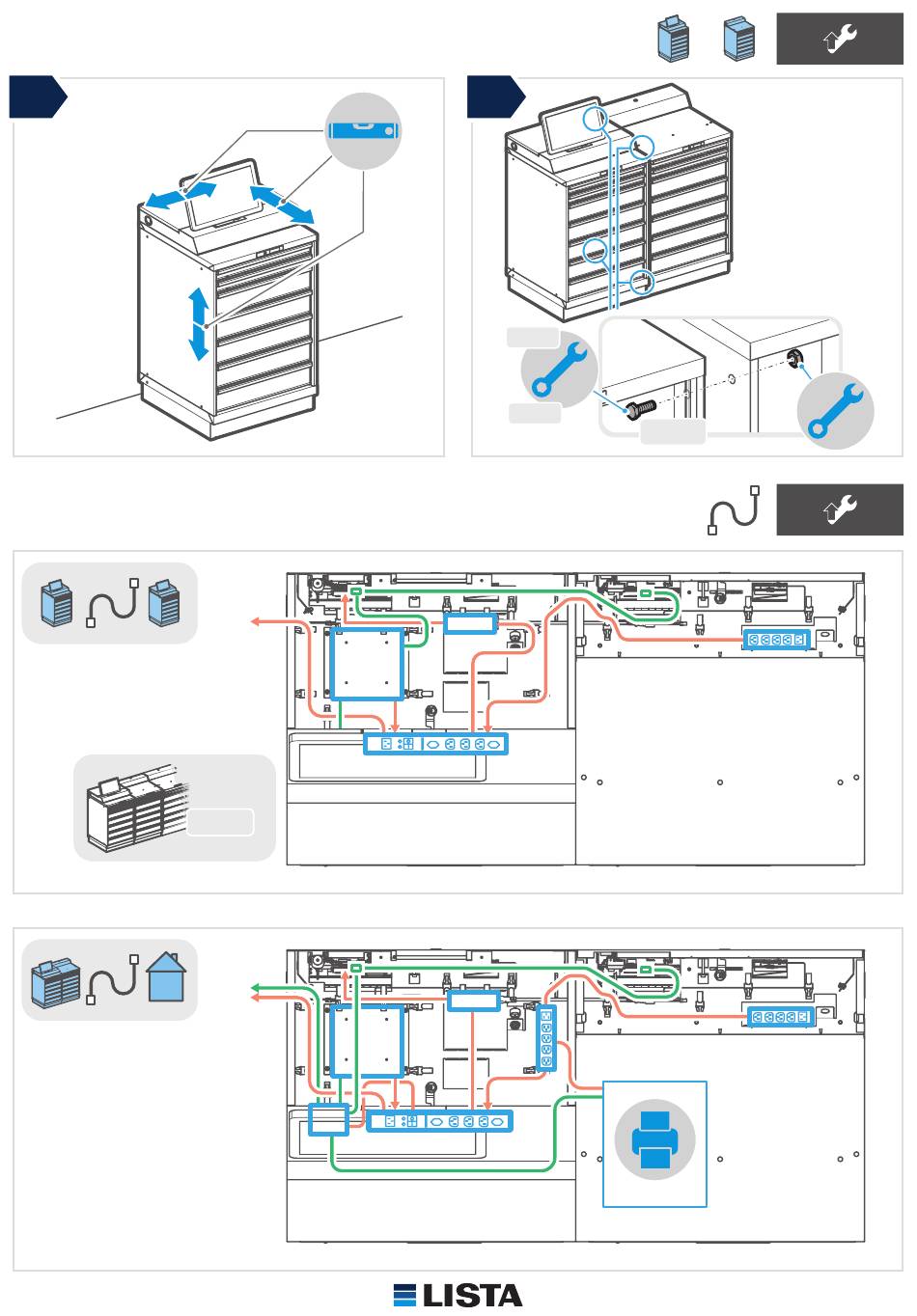 LISTA