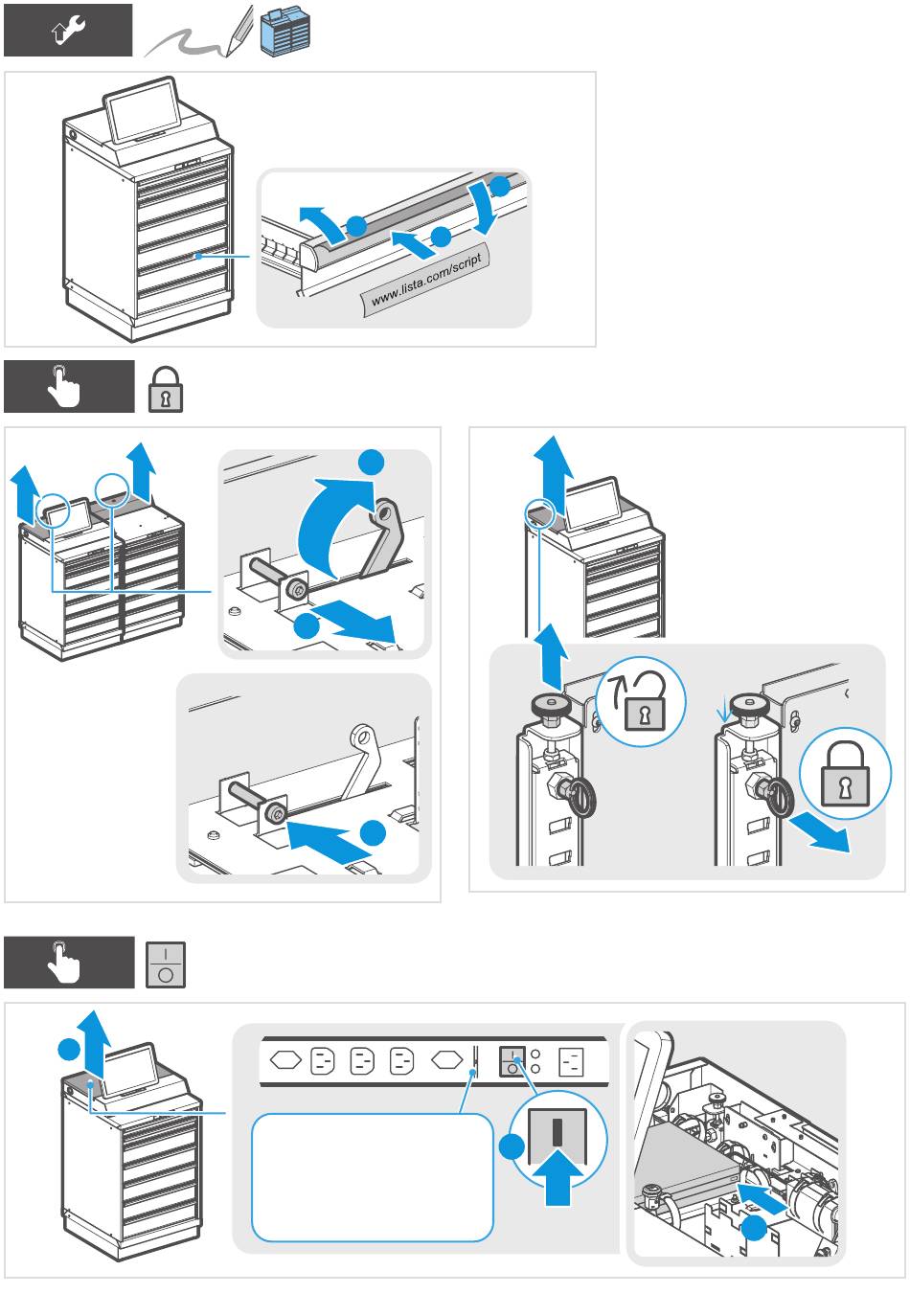 www.lista.com/script