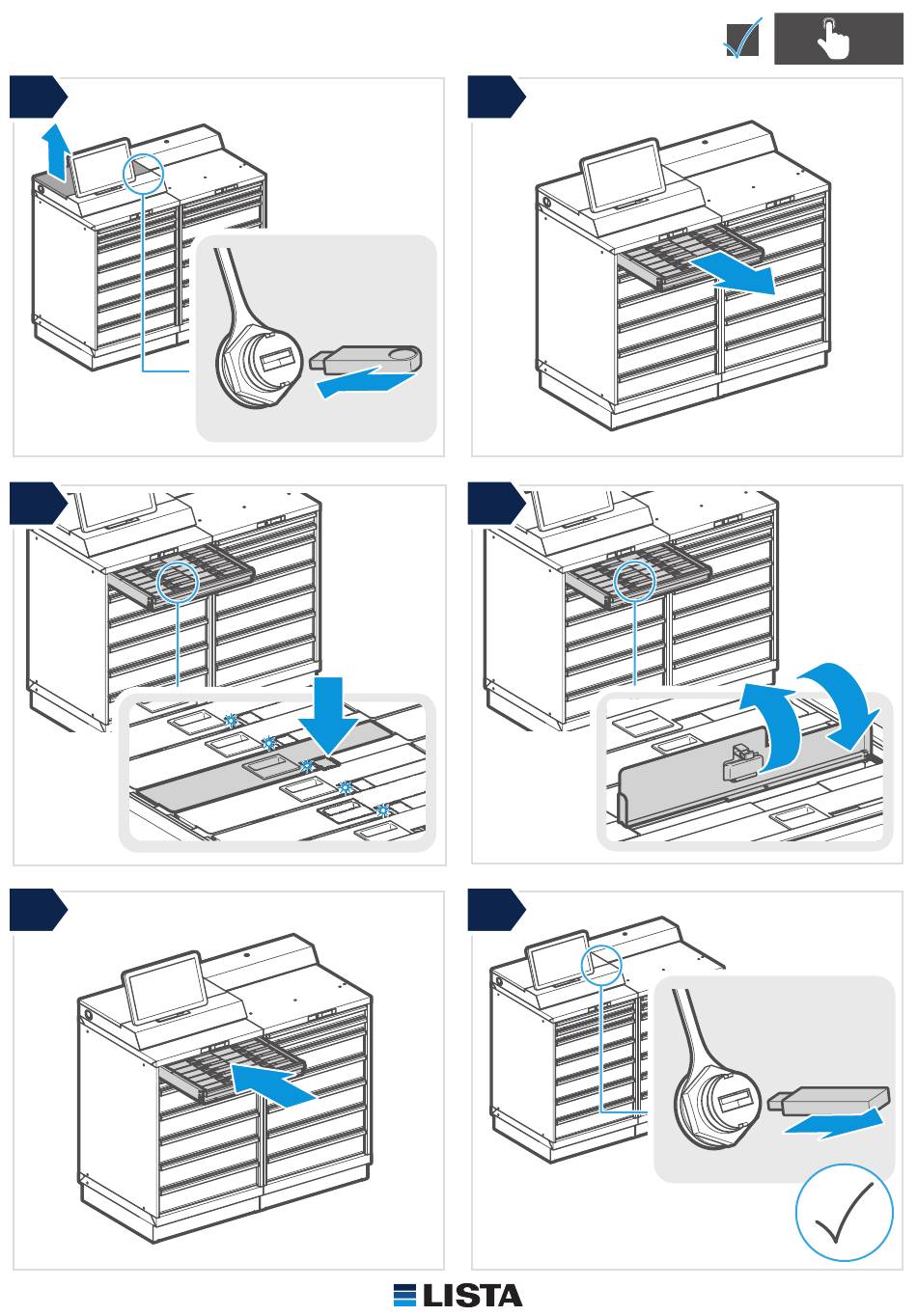 LISTA