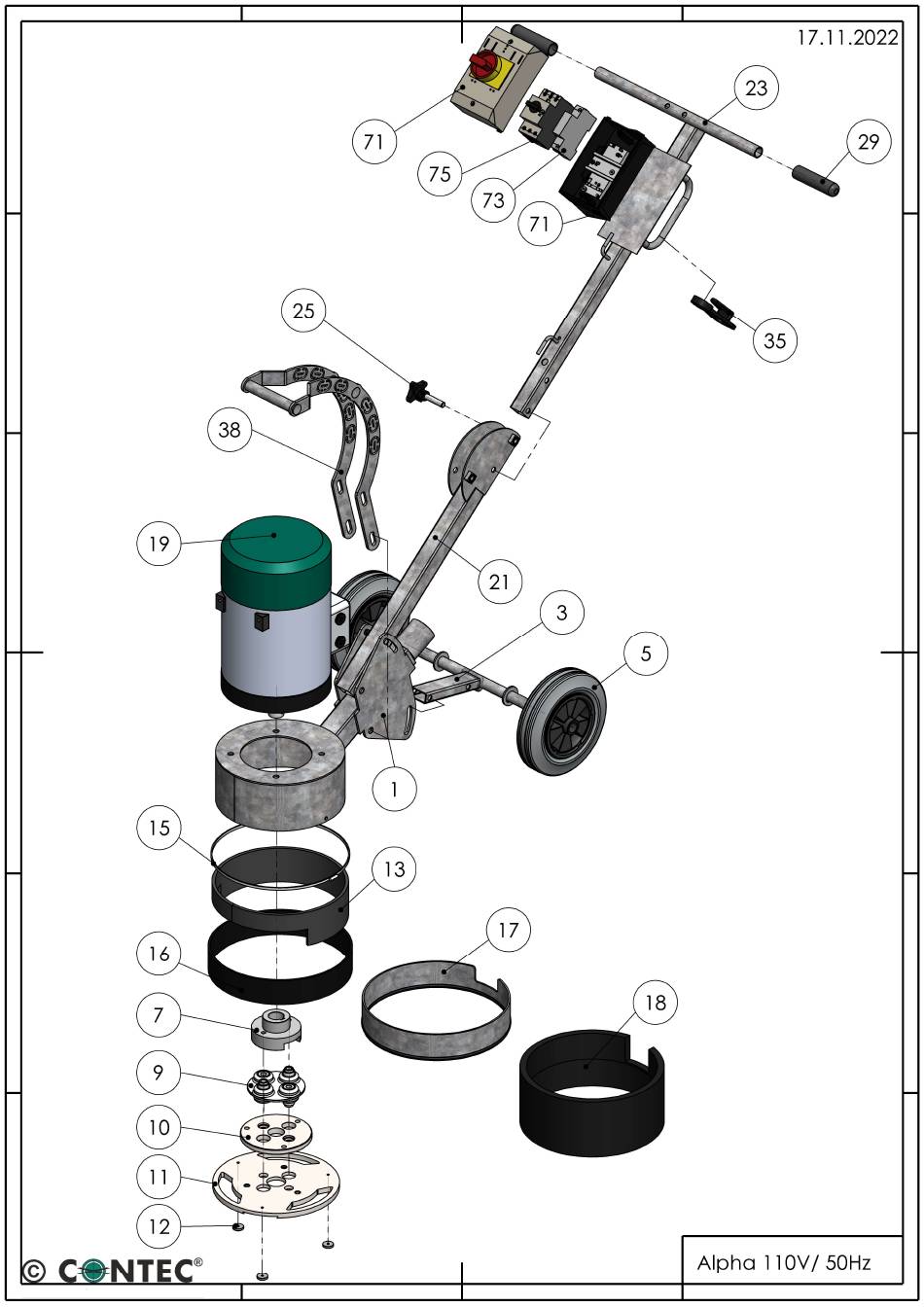 17.11.2022

71
75
73
71
23
29
35
25
38
19
21
3
5
1
15
13
16
17
18
7
9
10
11
12

© CONTEC®

Alpha 110V/ 50Hz