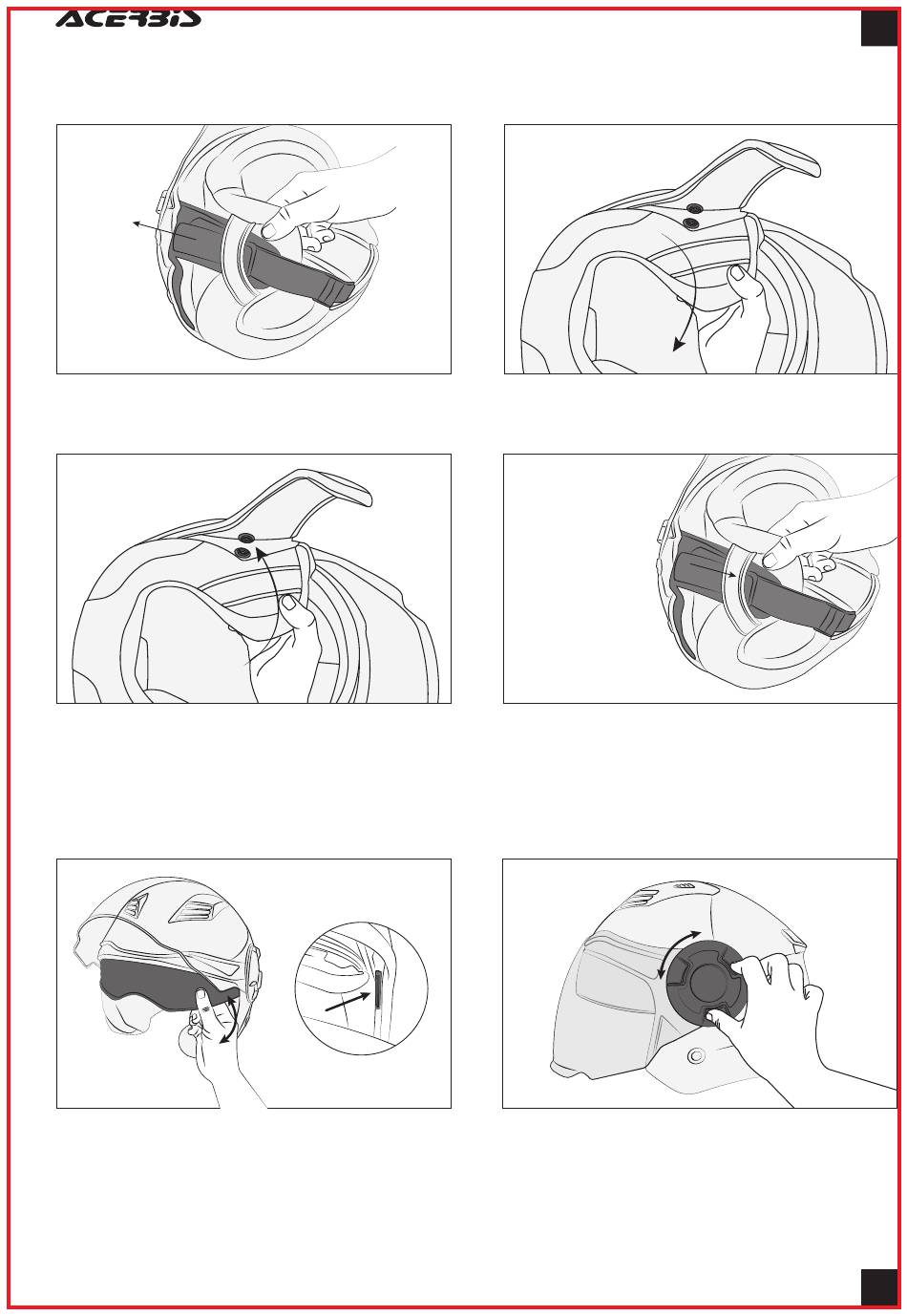 ACERBIS