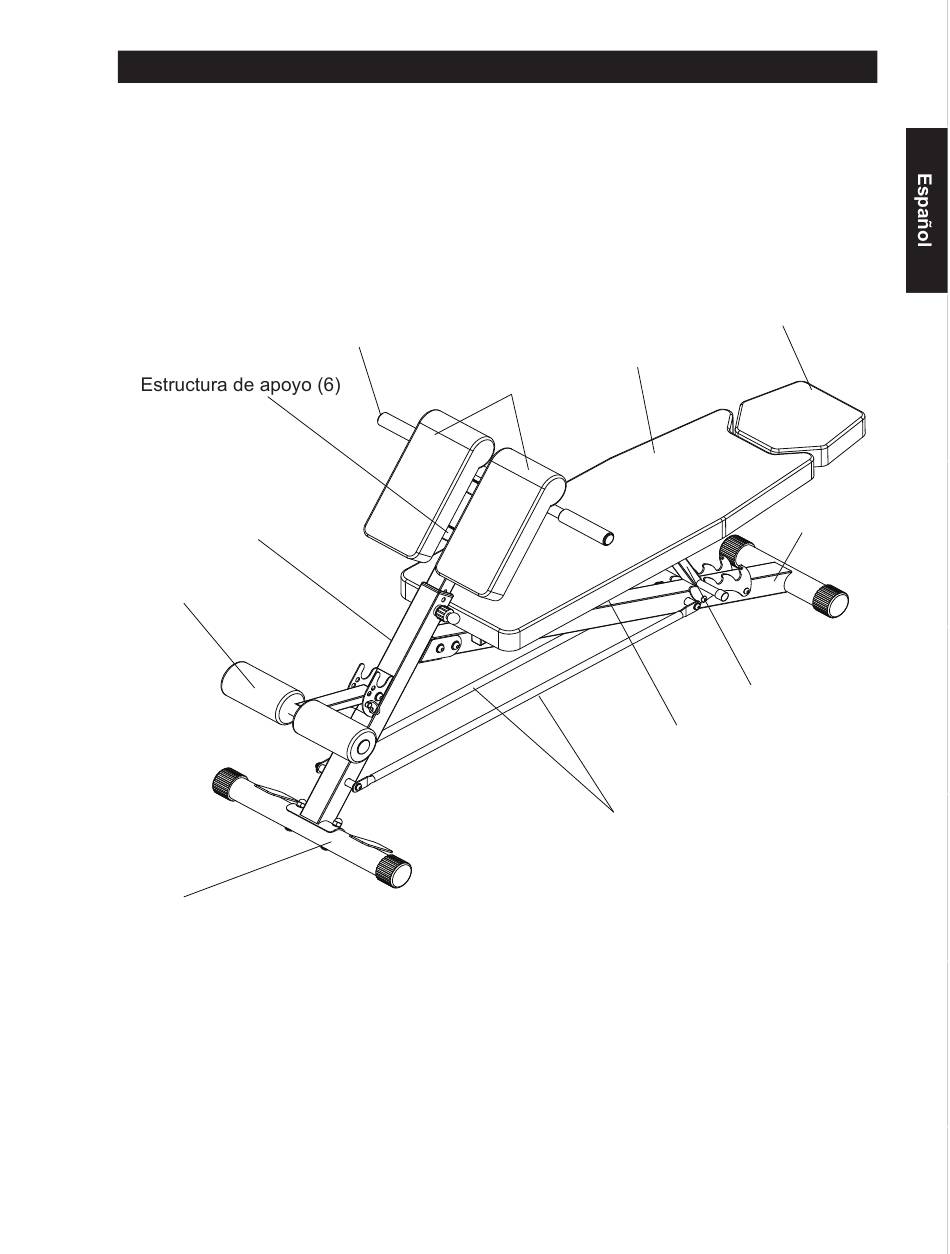 Español

Estructura de apoyo (6)