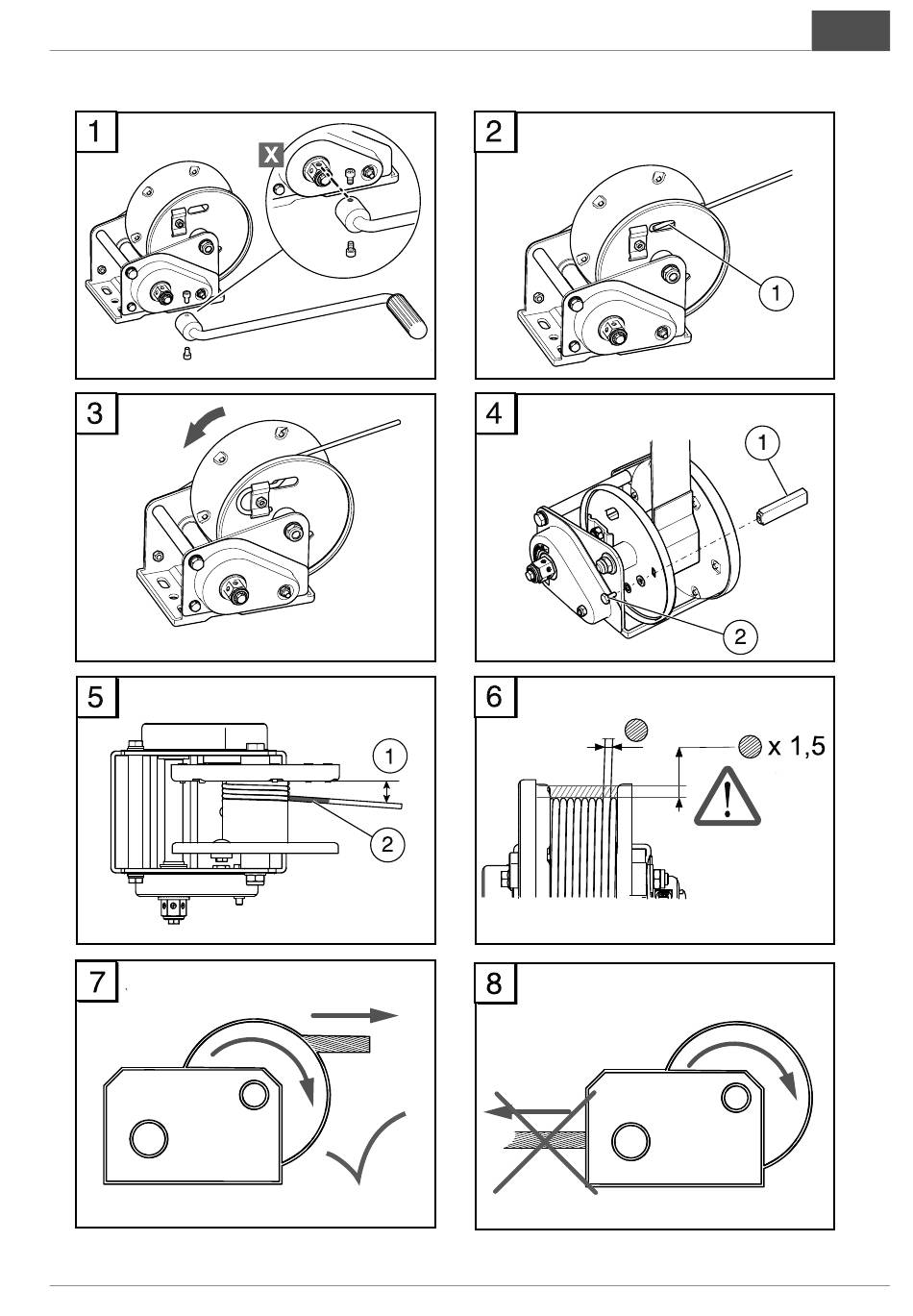 1

X

2

1

3

4

1

2

5

1

2

6

x 1,5

7

8