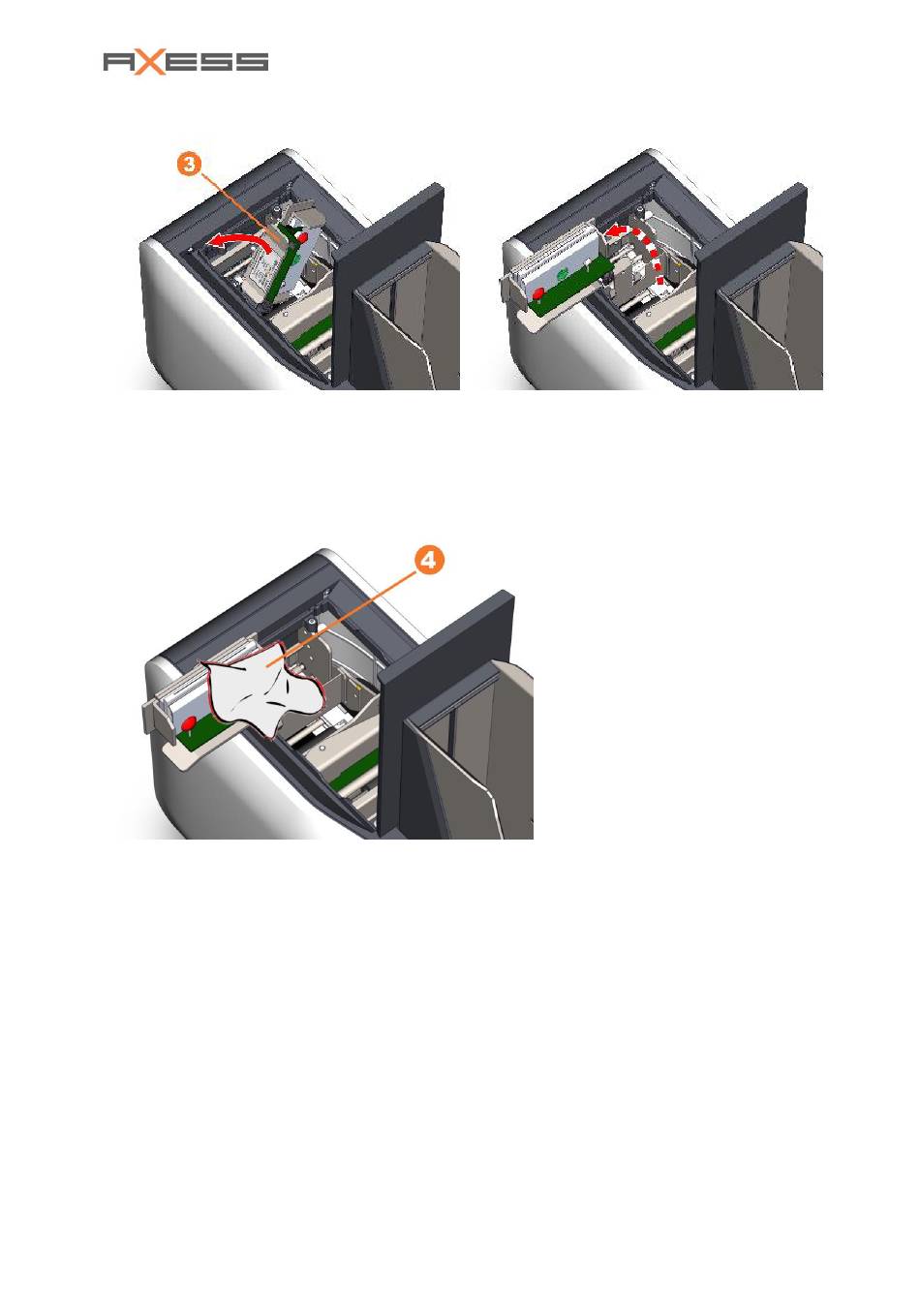 AXESS

3

4