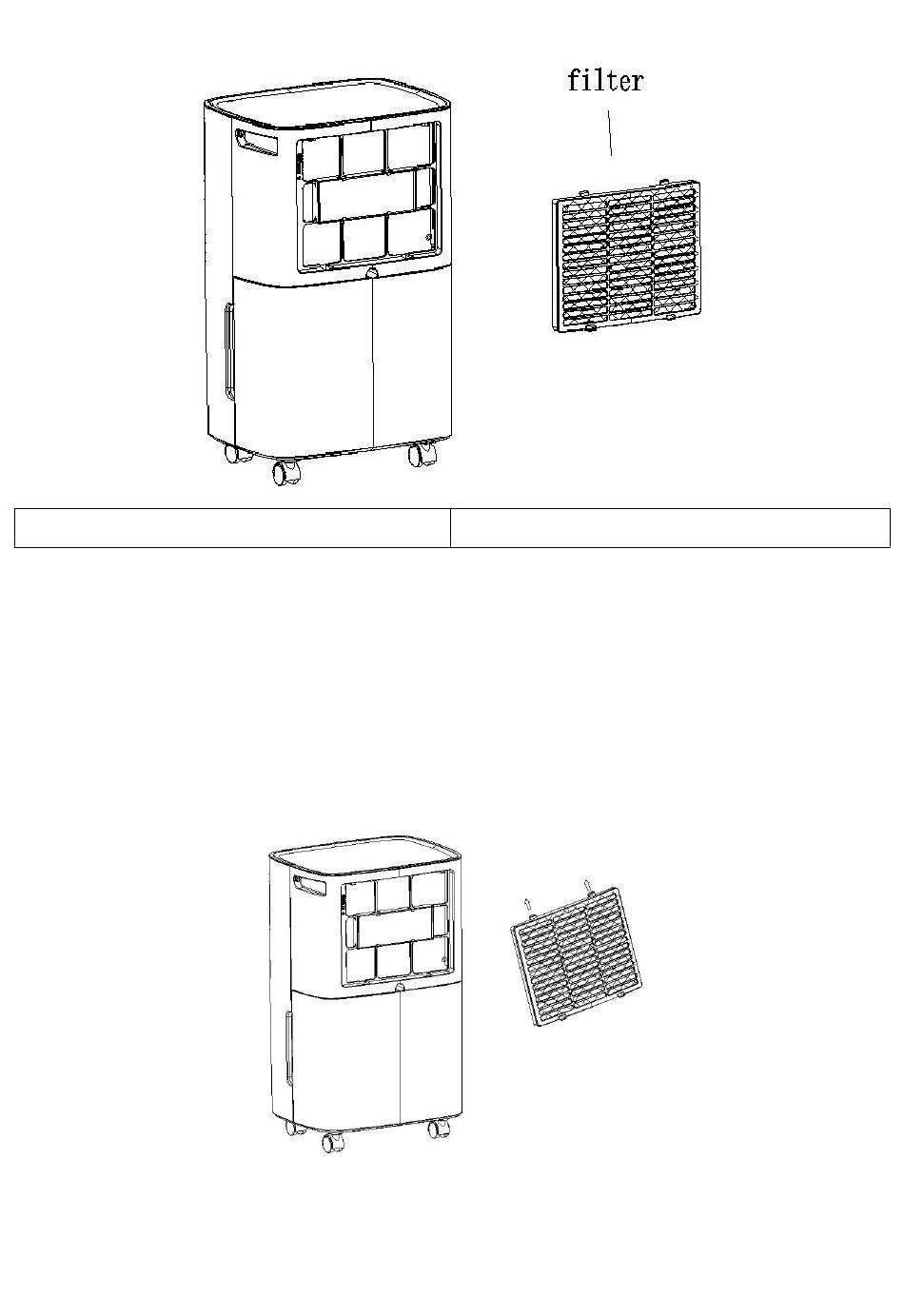 filter