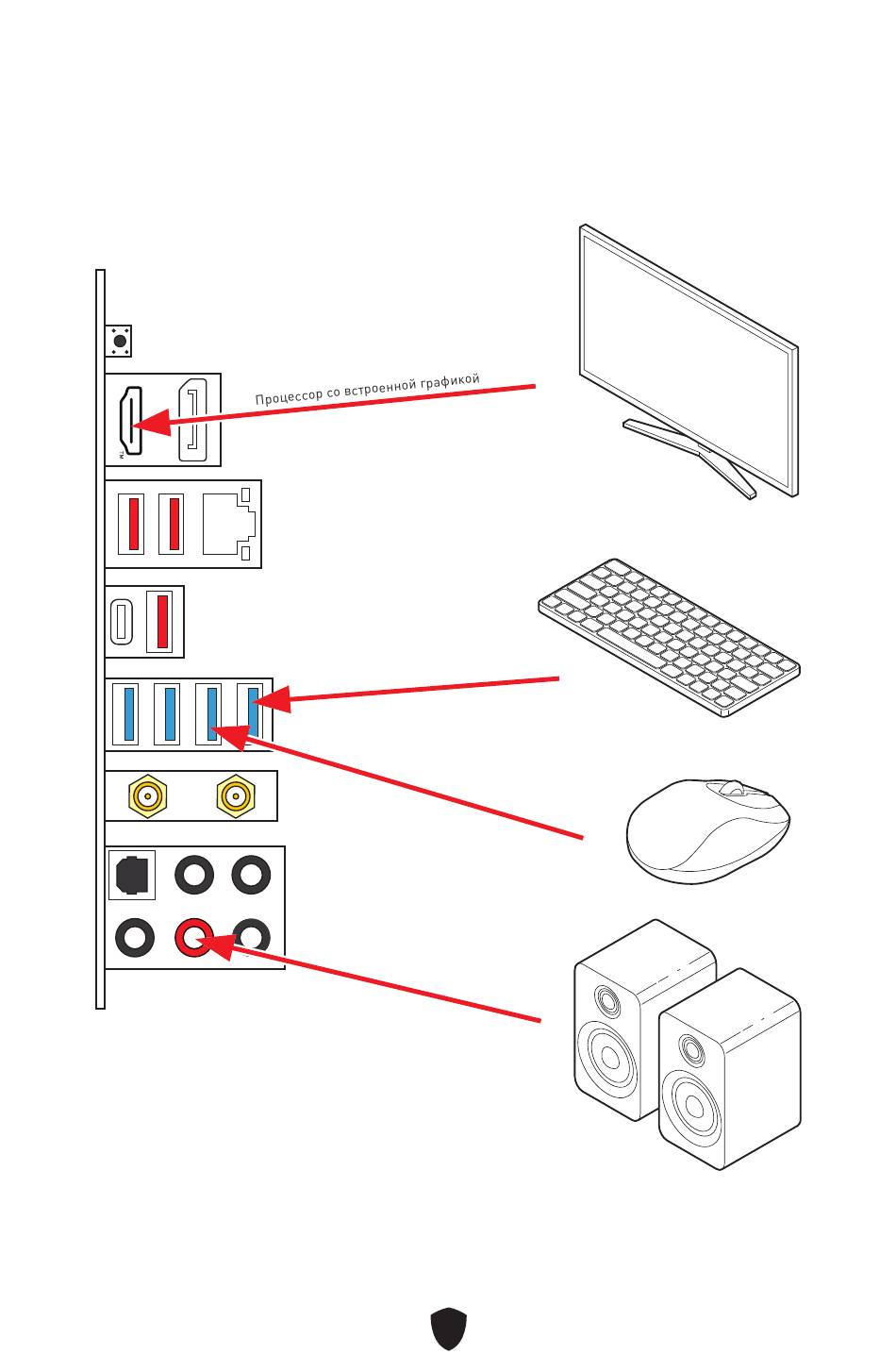 Процессор со встроенной графикой