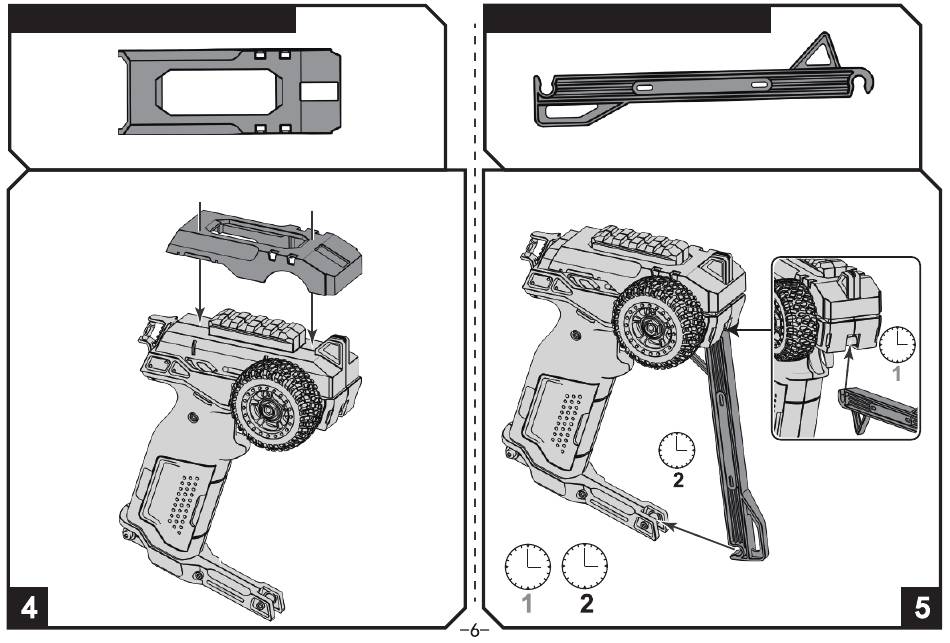 4

1

2

1

2

5

–6–