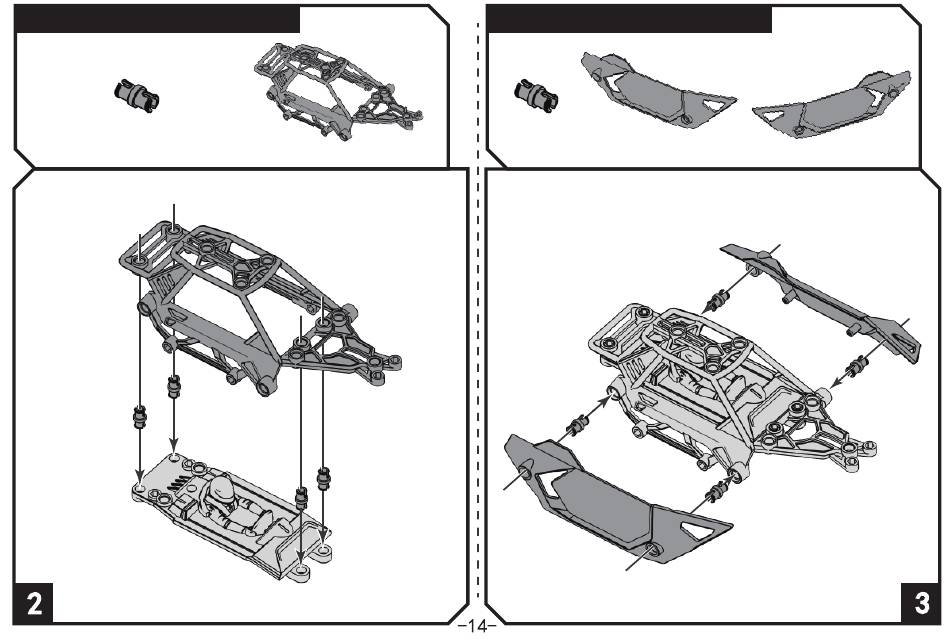 2

3

–14–