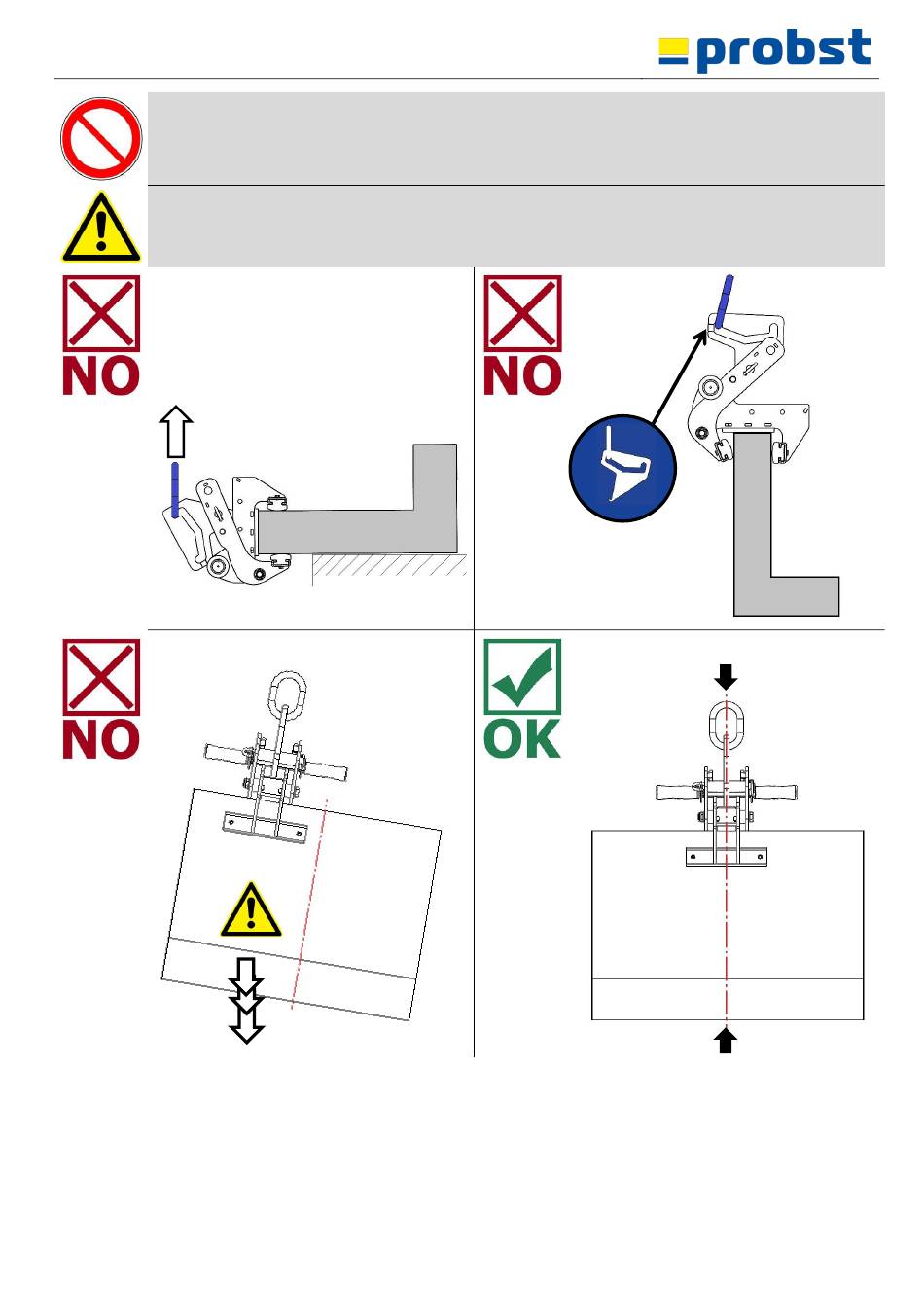 probst

NO

NO

NO

OK