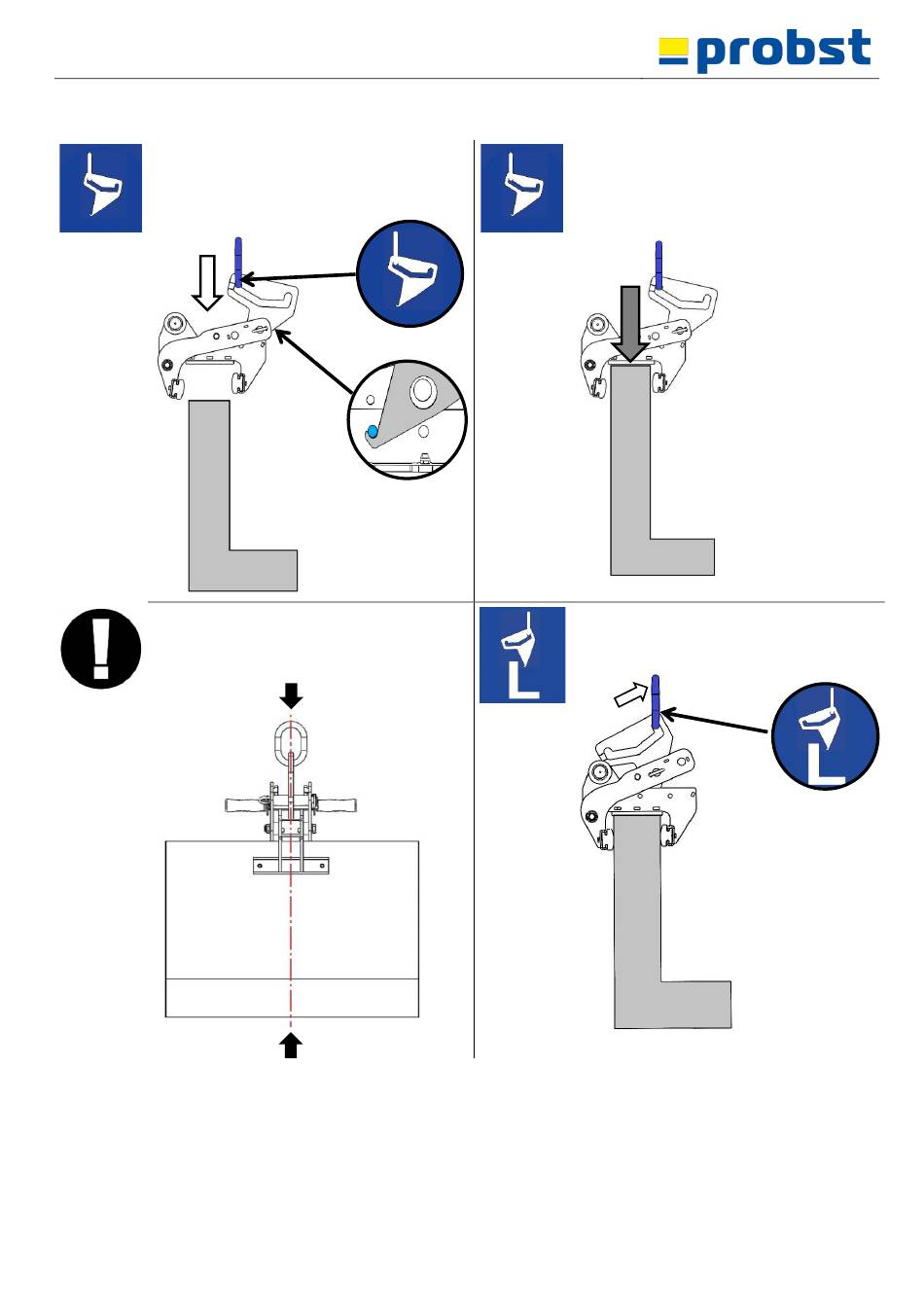 probst