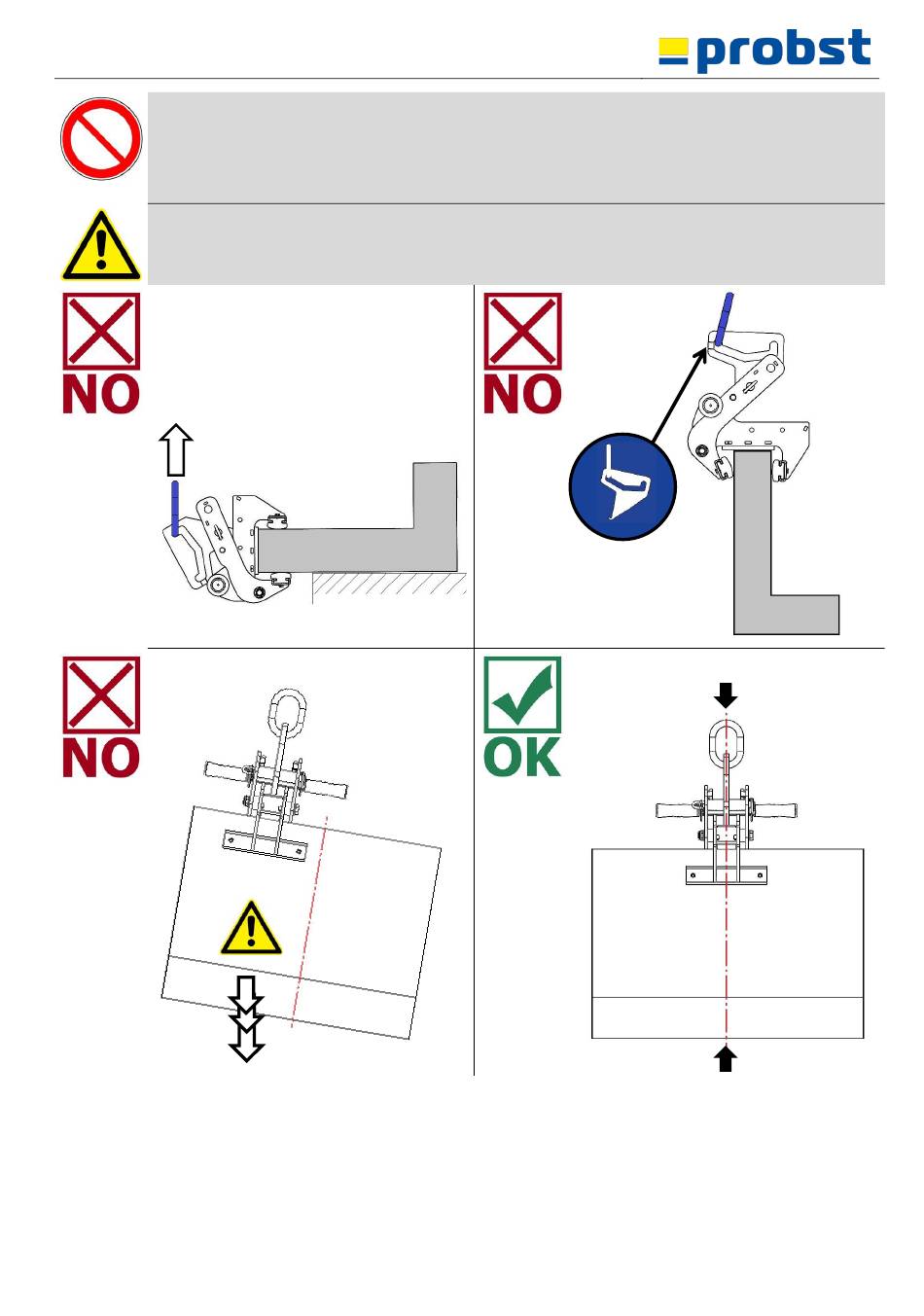 probst

NO

NO

NO

OK