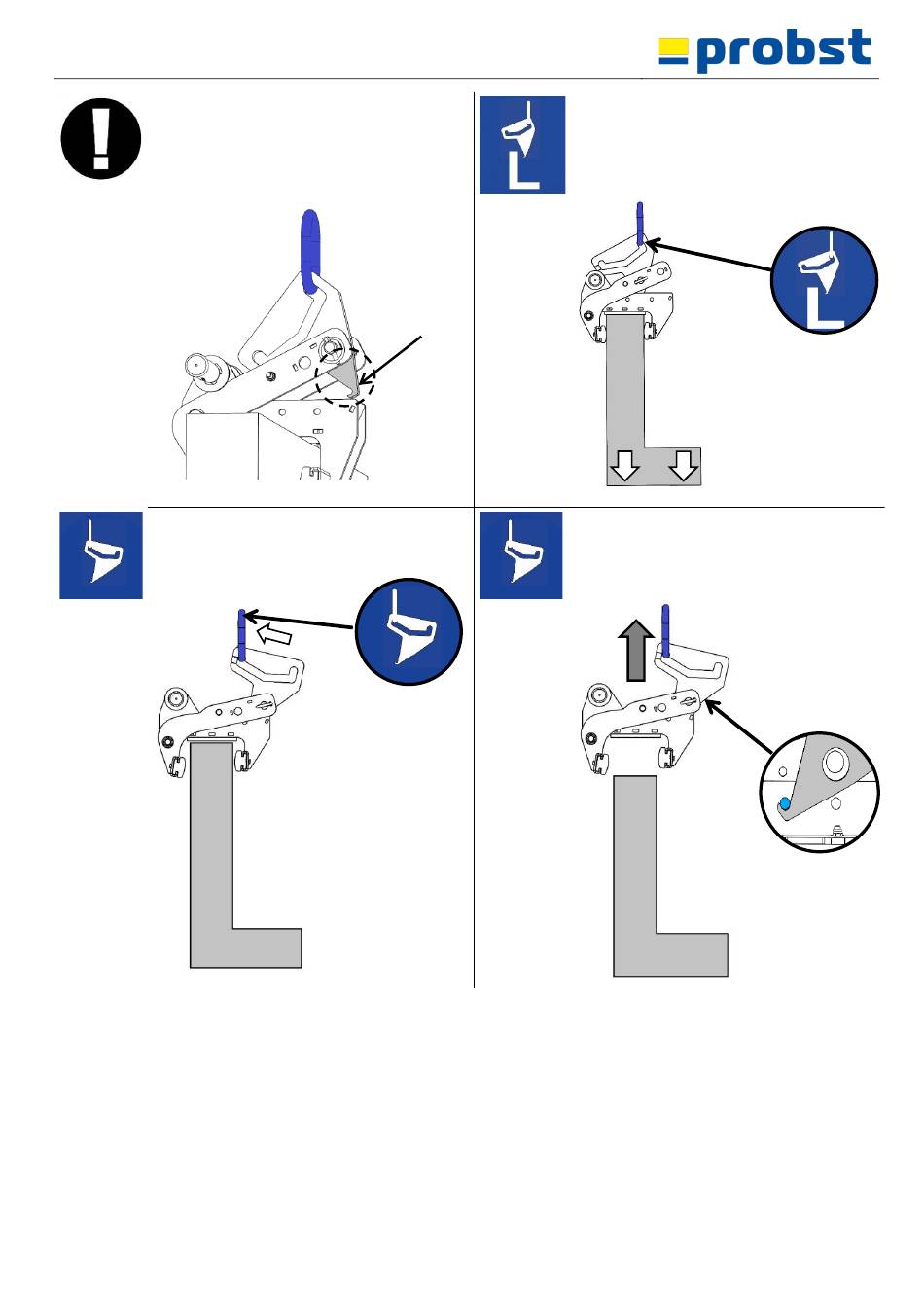 probst