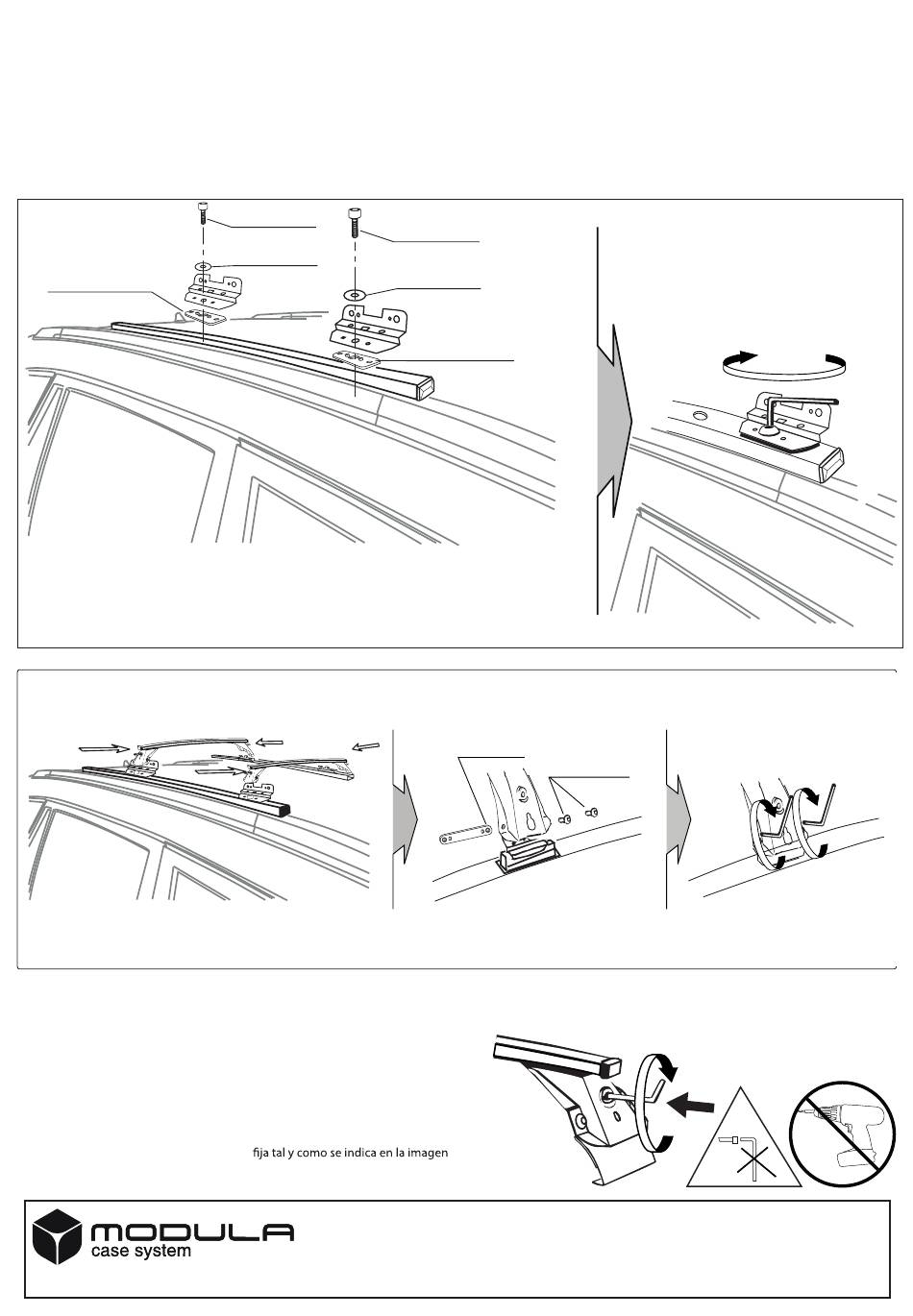 fija tal y como se indica en la imagen

MODULA
case system