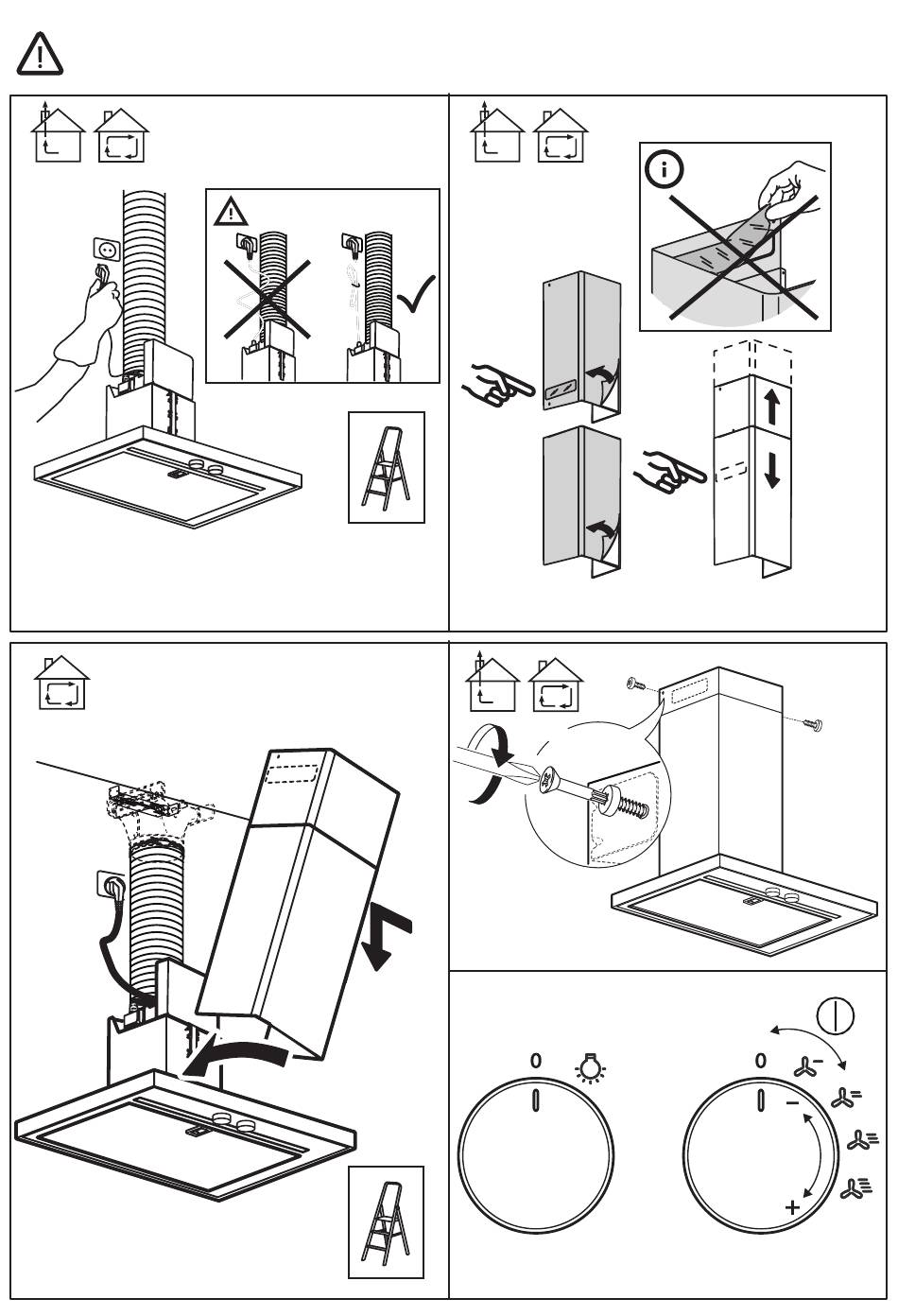 0

0
−
+