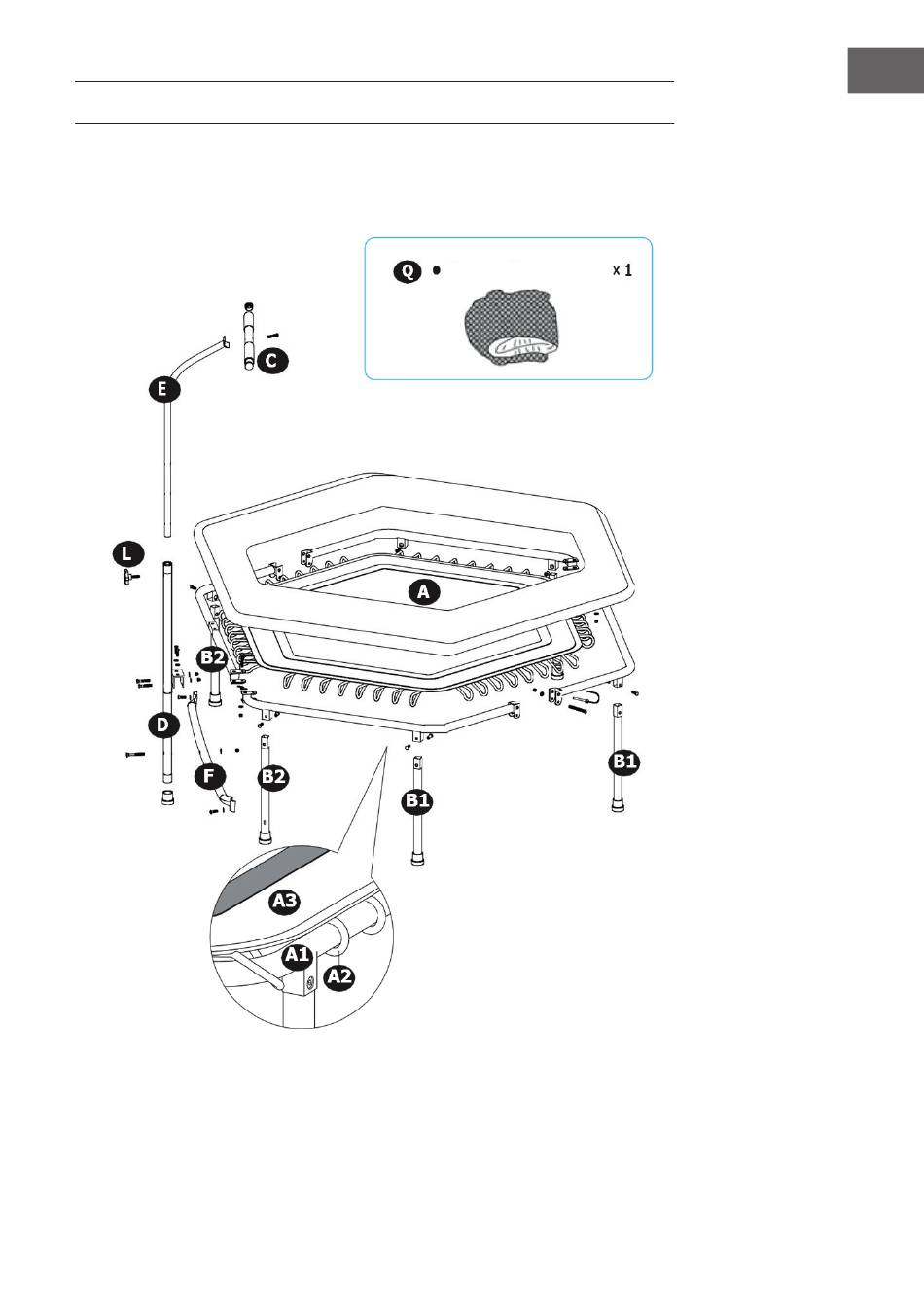 Q
x 1
C
E
L
A
B2
D
F
B2
B1
B1
A3
A1
A2