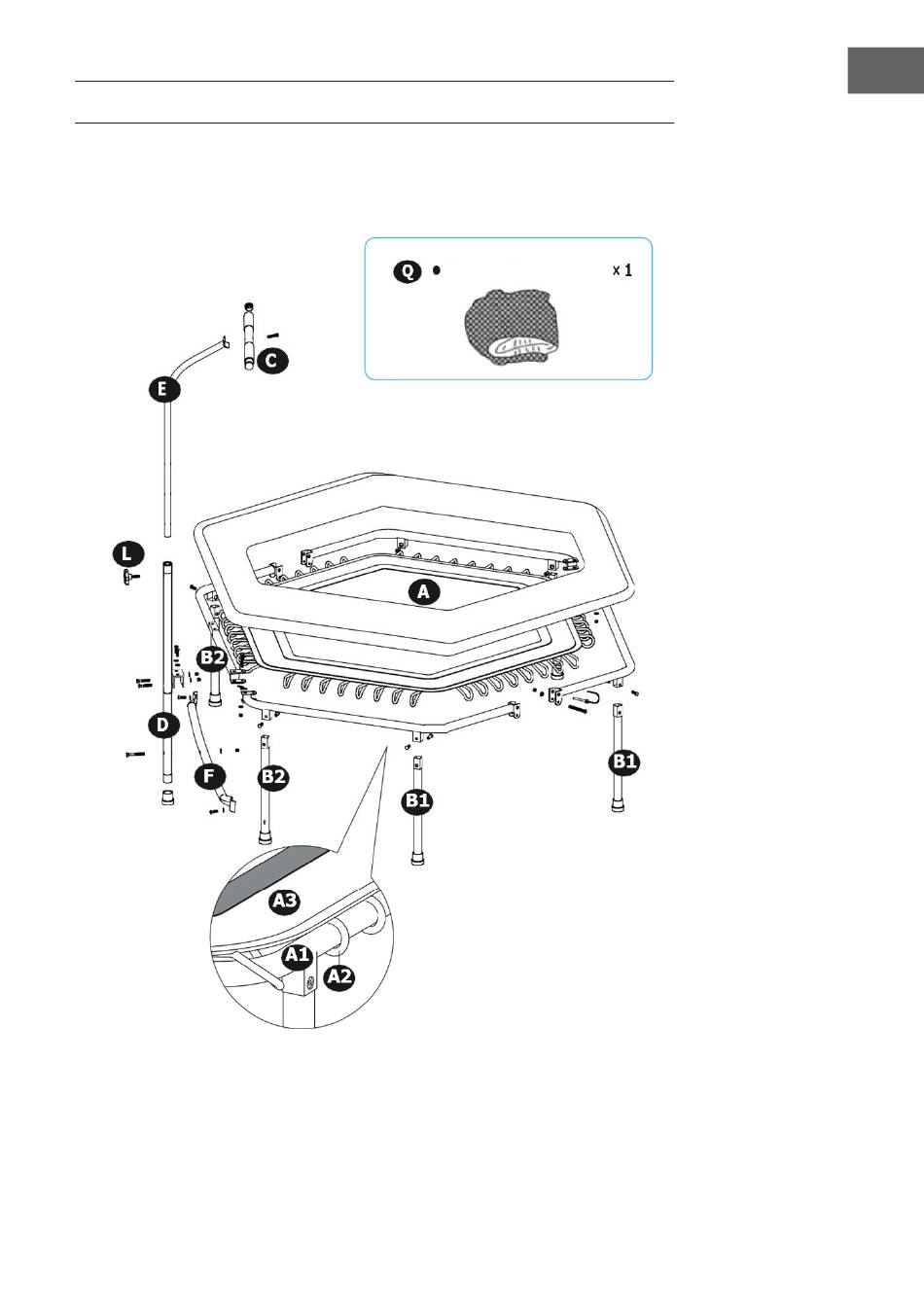 Q x 1

C

E

L

A

B2

D

F

B2

B1

B1

A3

A1

A2