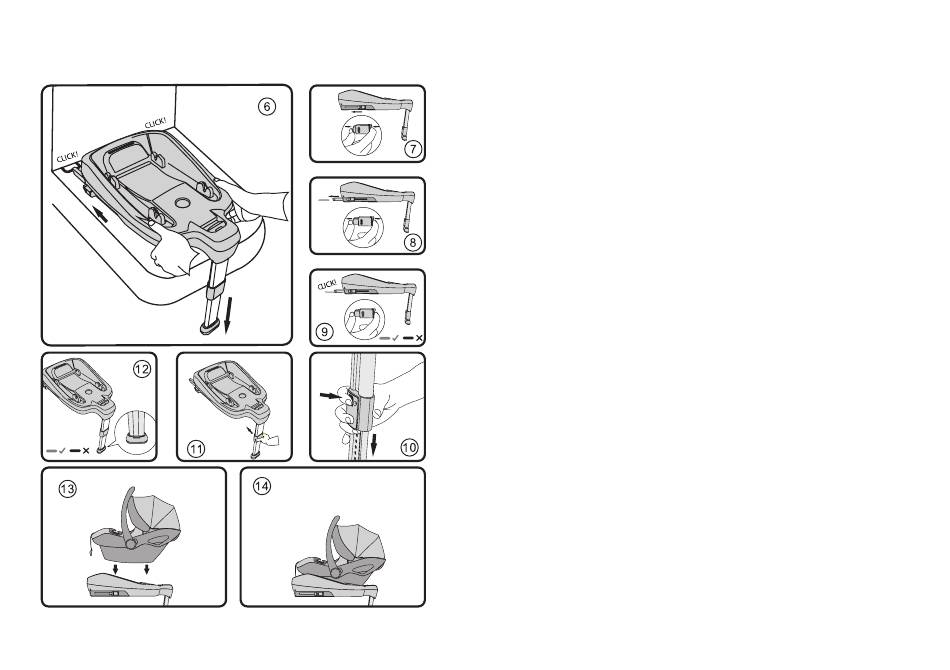 6
CLICK!
CLICK!
7
8
CLICK!
9
12
11
10
13
14