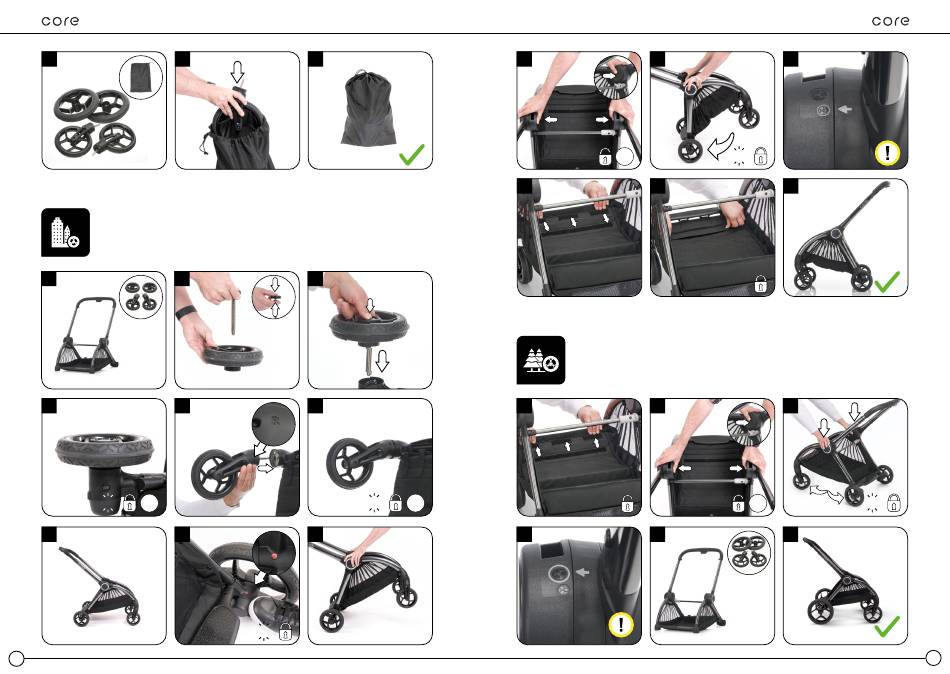 core

core