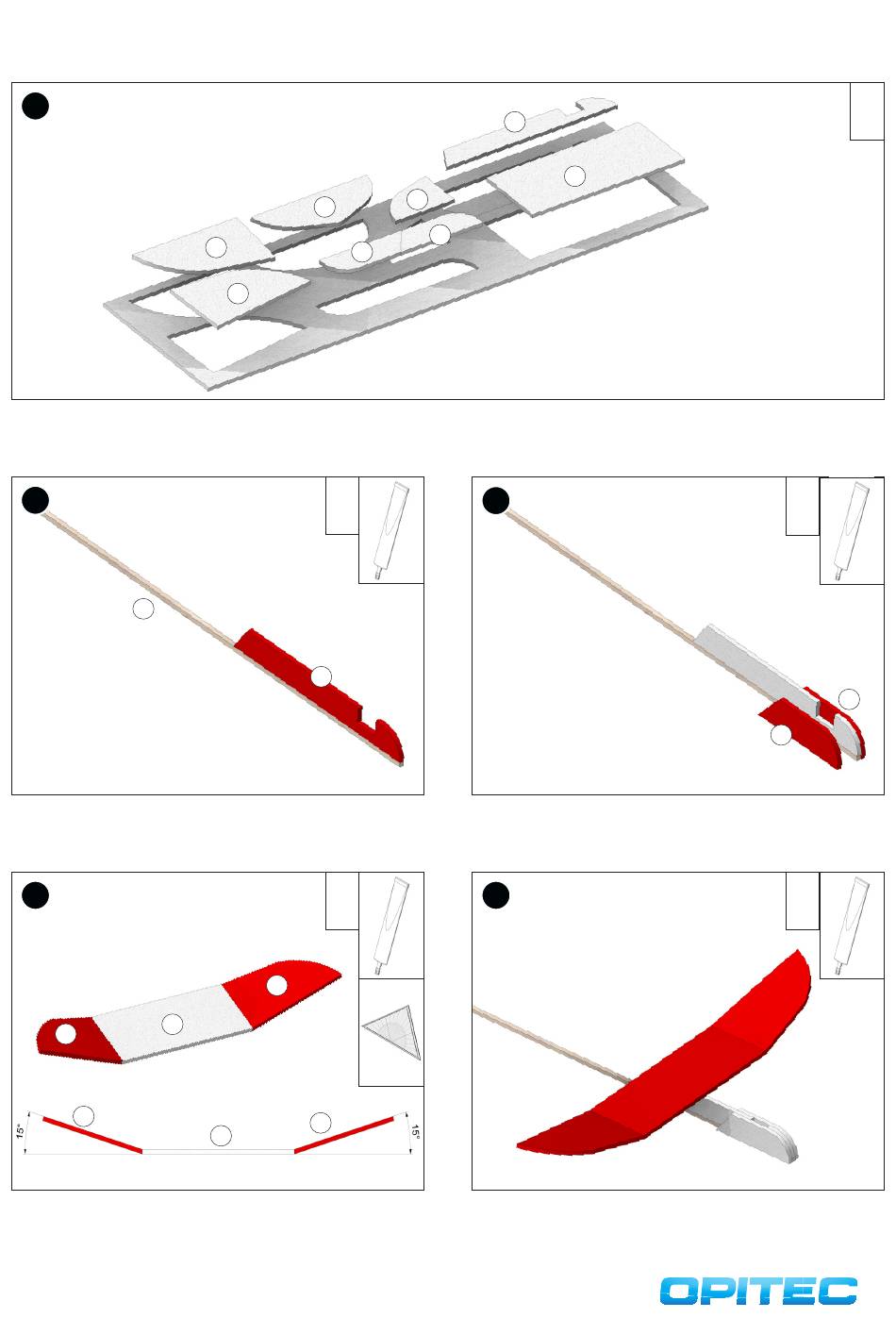 15°

15°

OPITEC