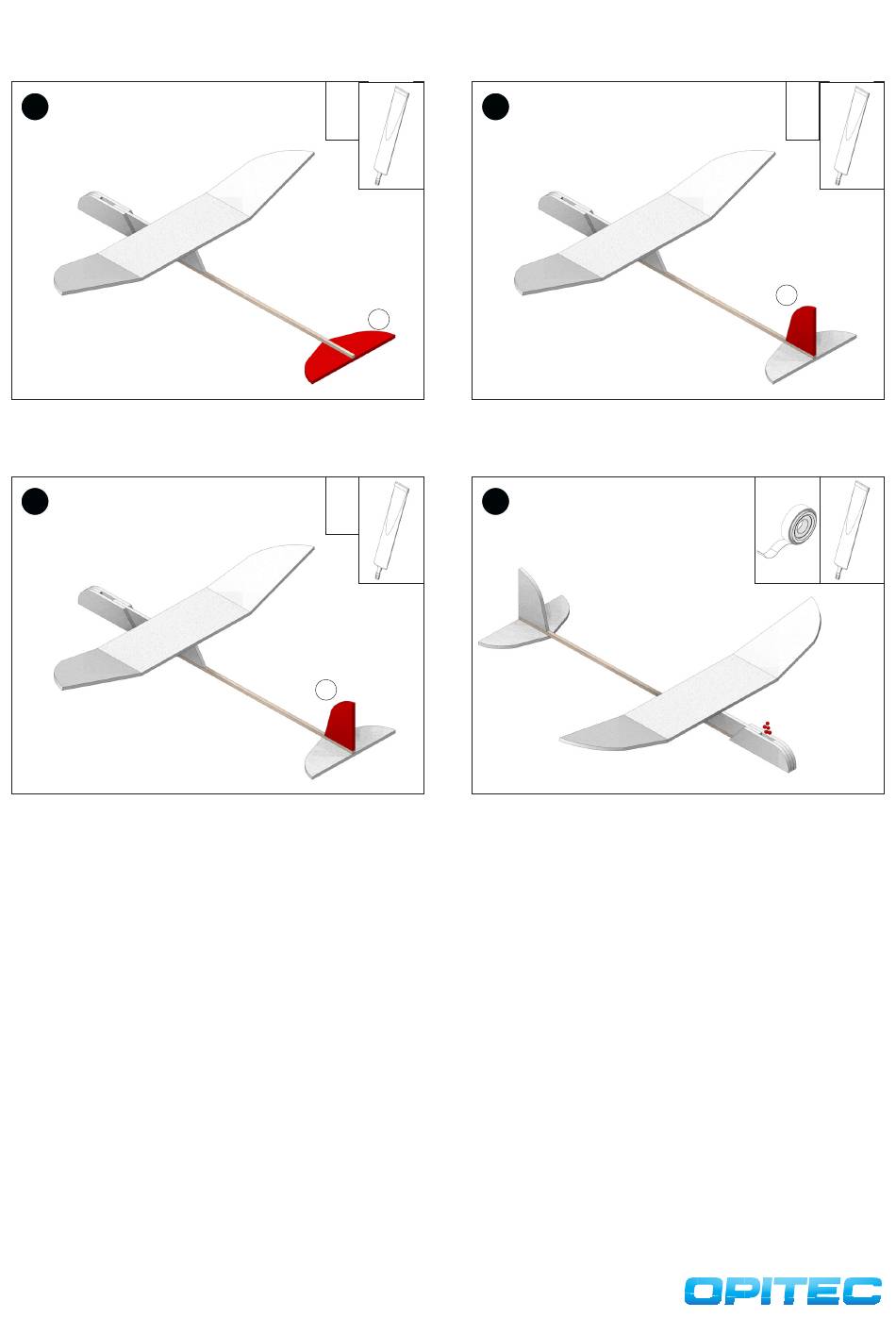 OPITEC