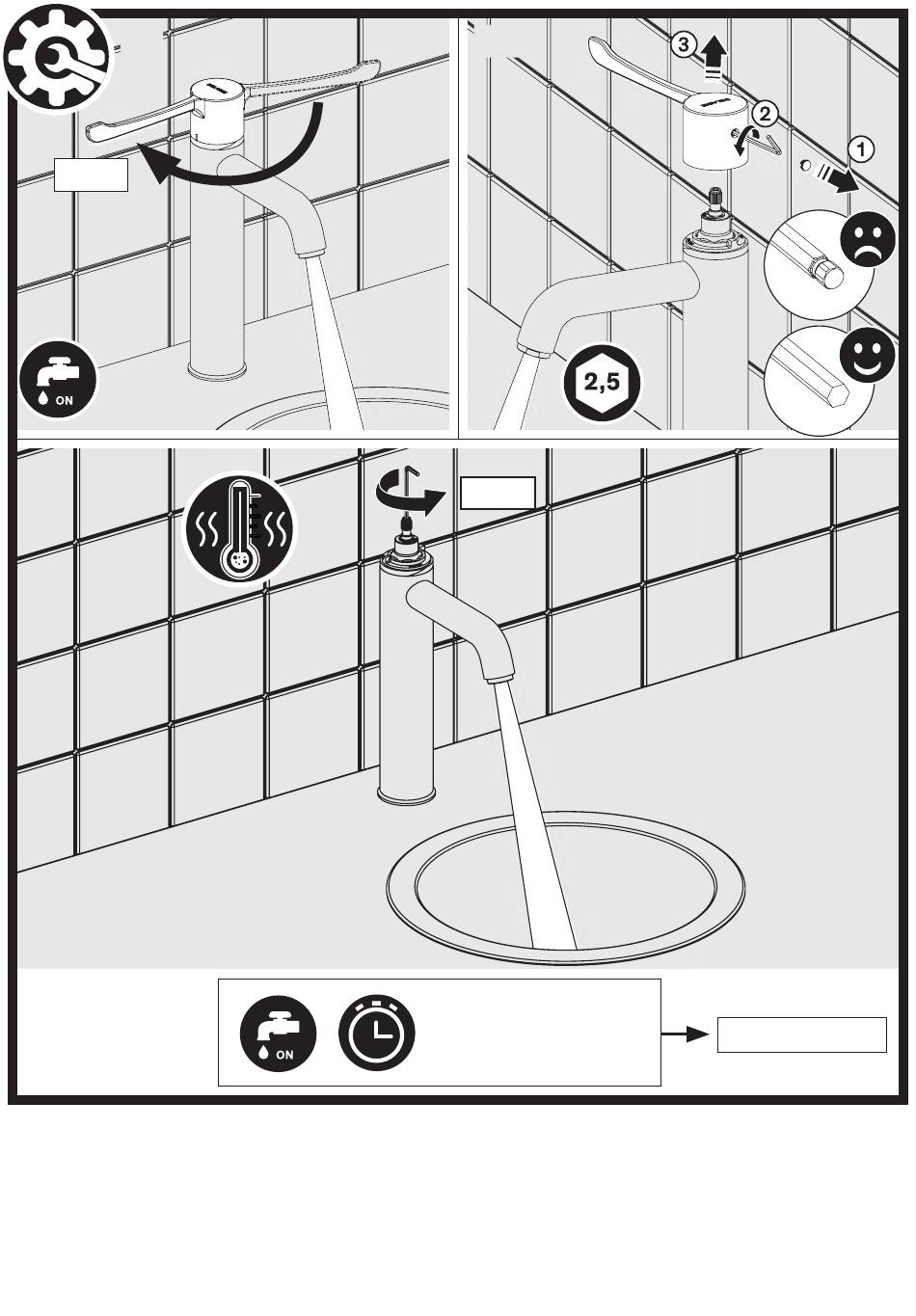 ON

3
2
1

2,5

ON