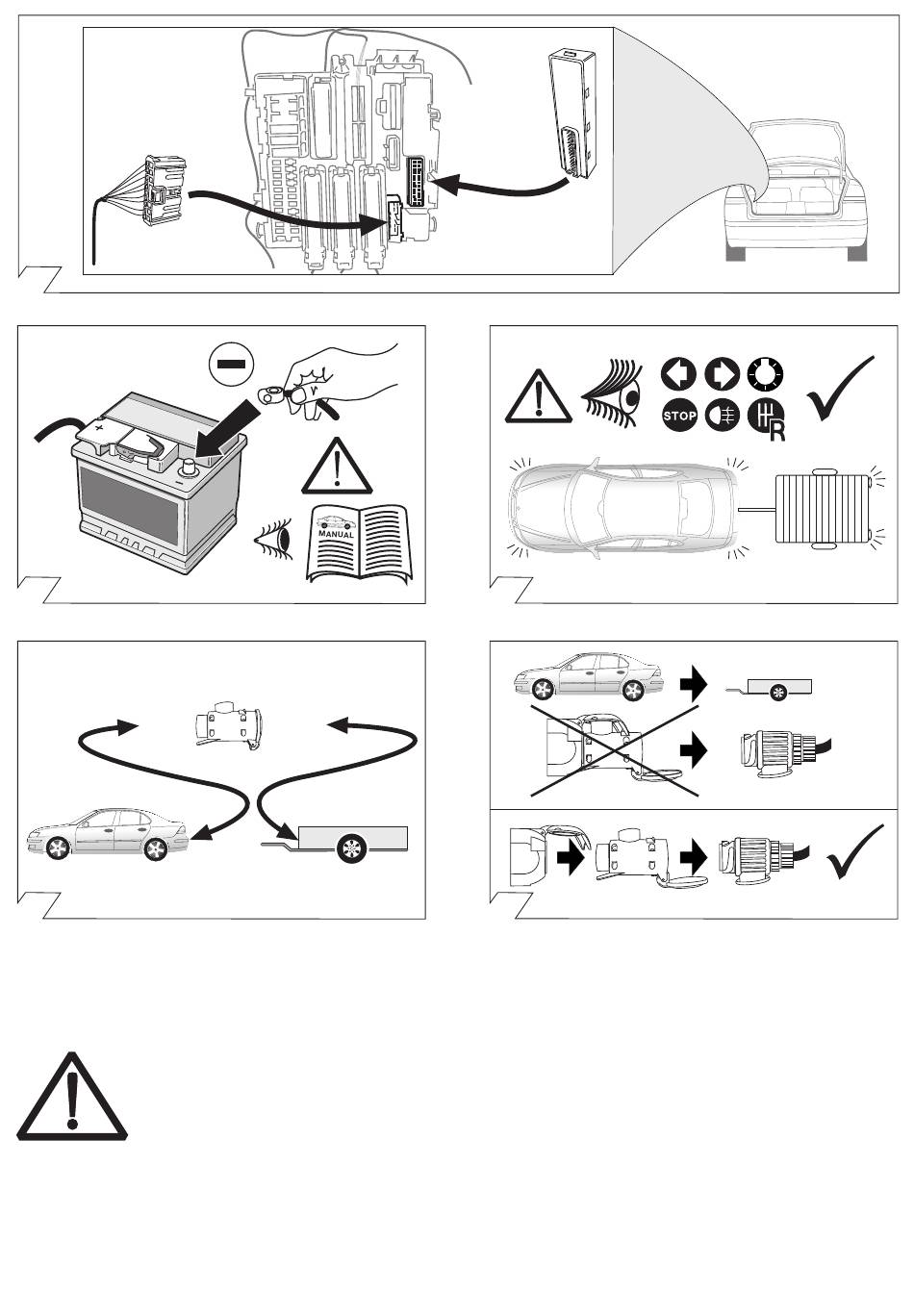 MANUAL

STOP

R