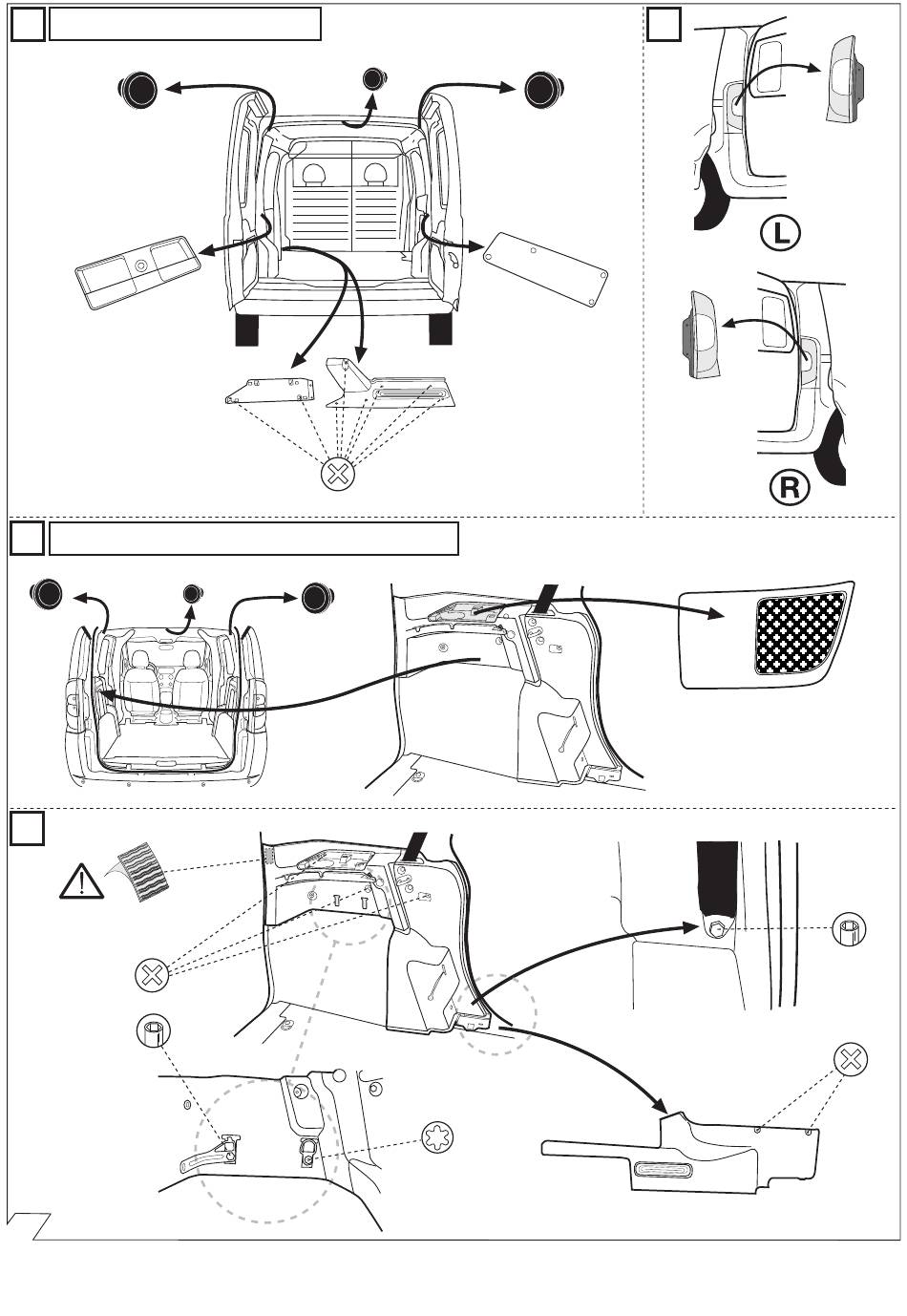 L

R