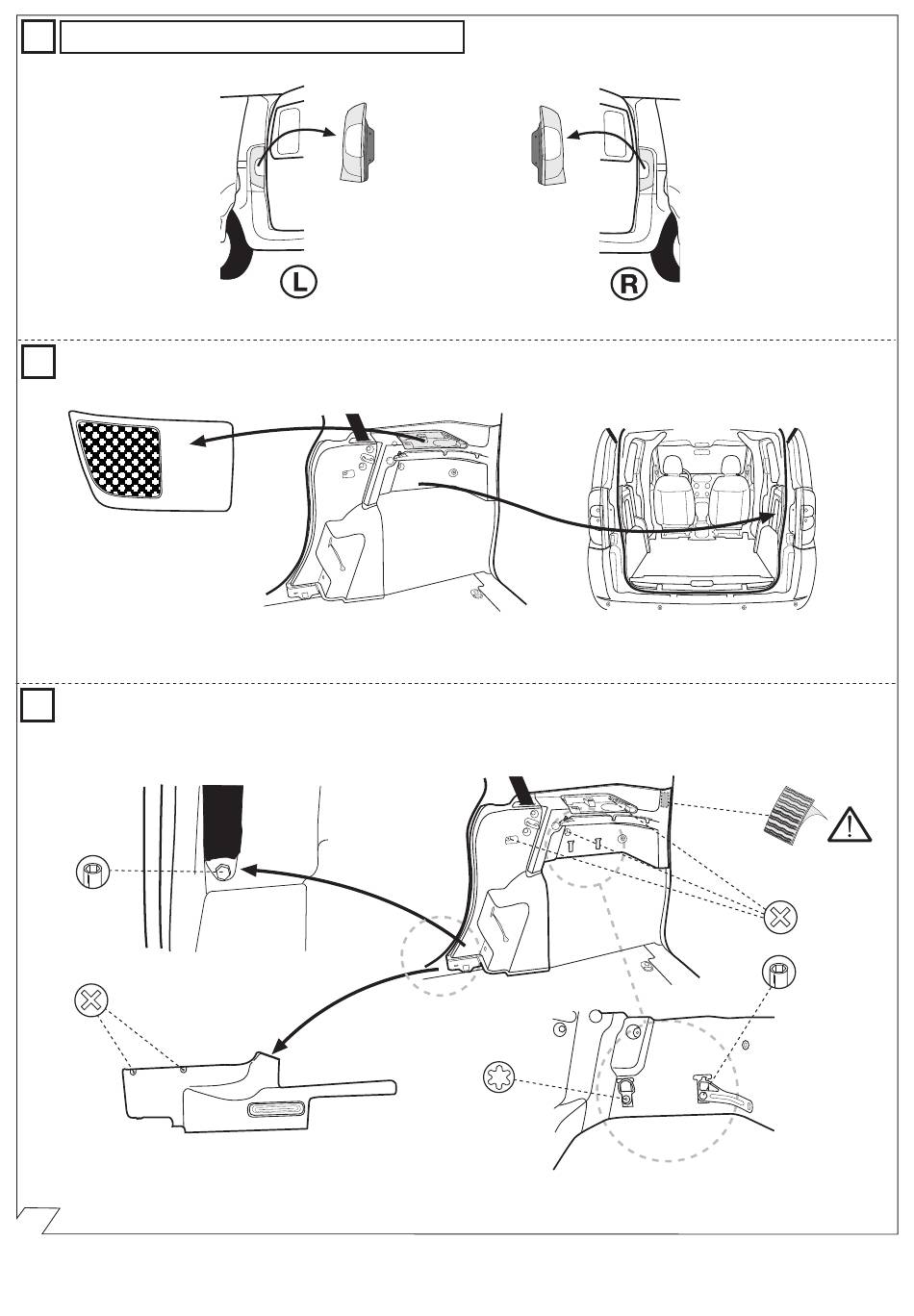 L

R