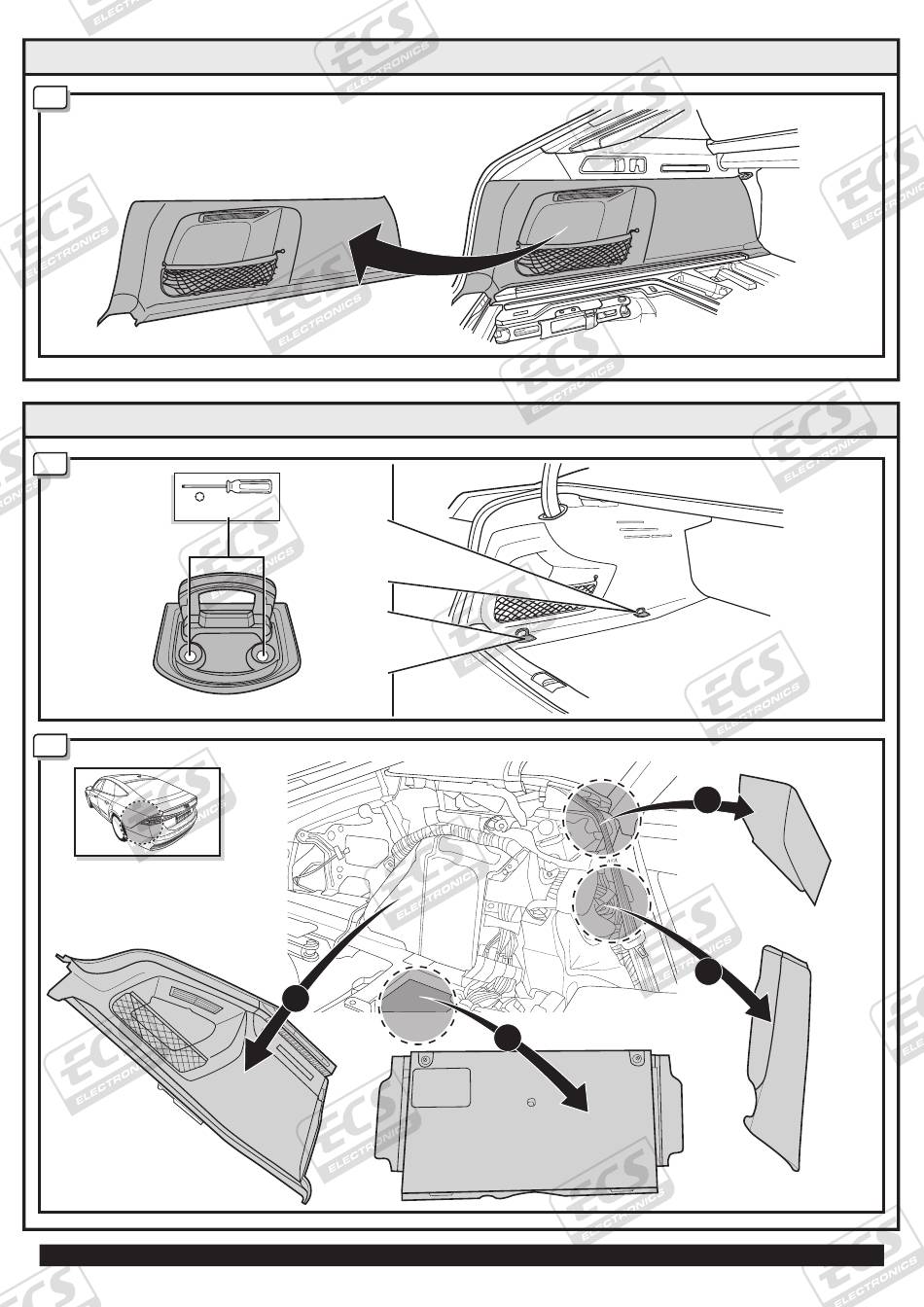 ECS ELECTRONICS