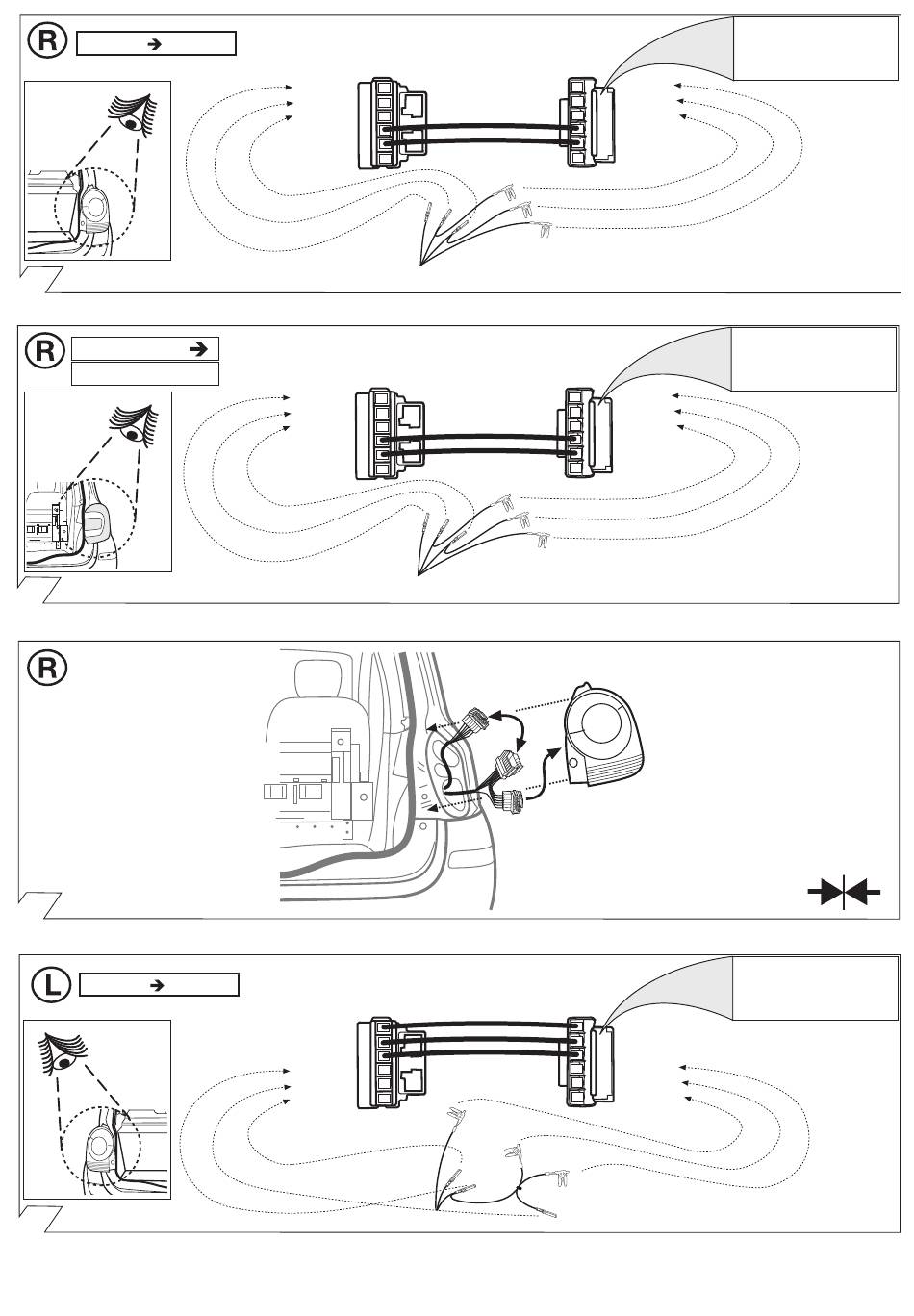 R

R

R

L