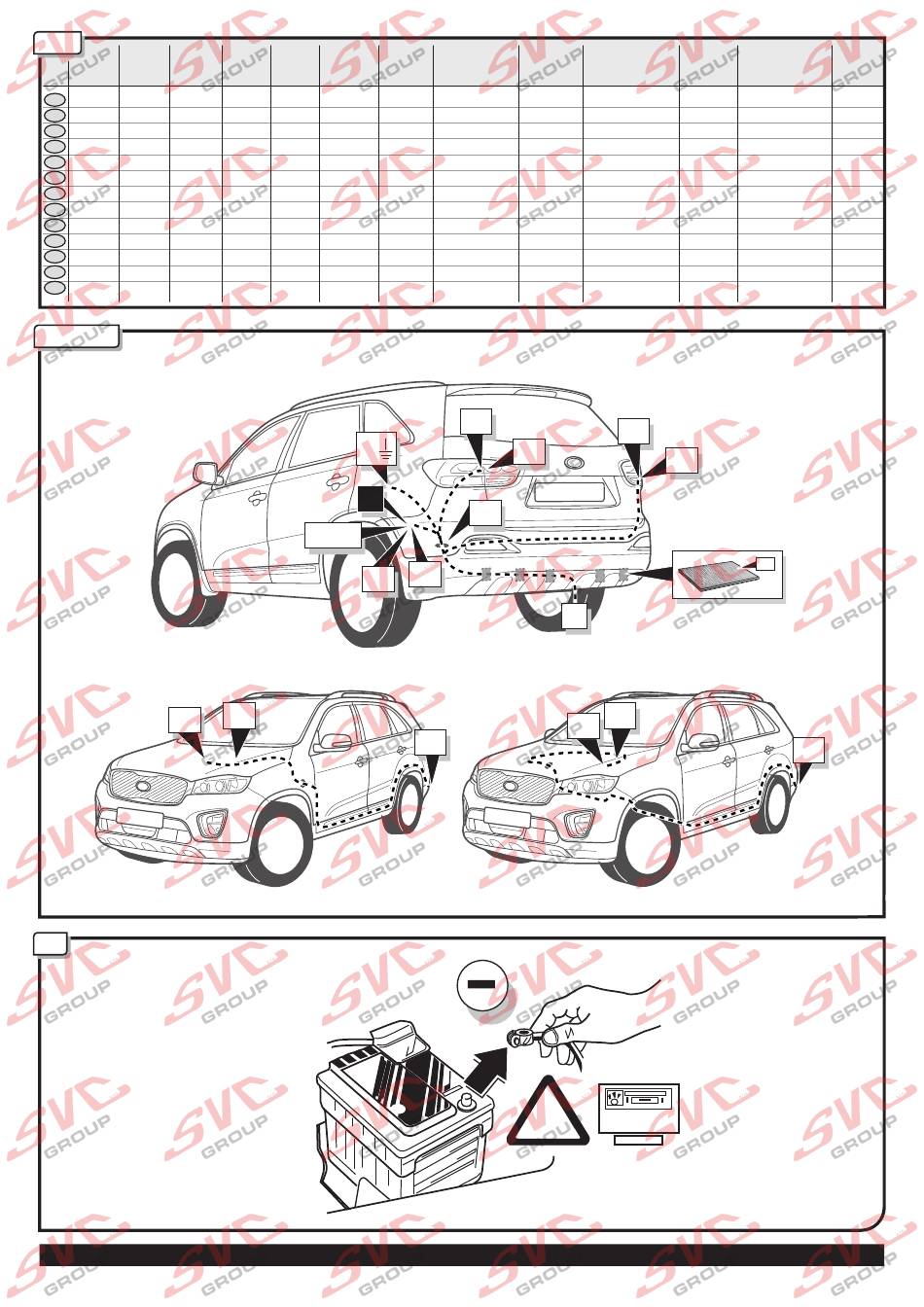 SVC GROUP