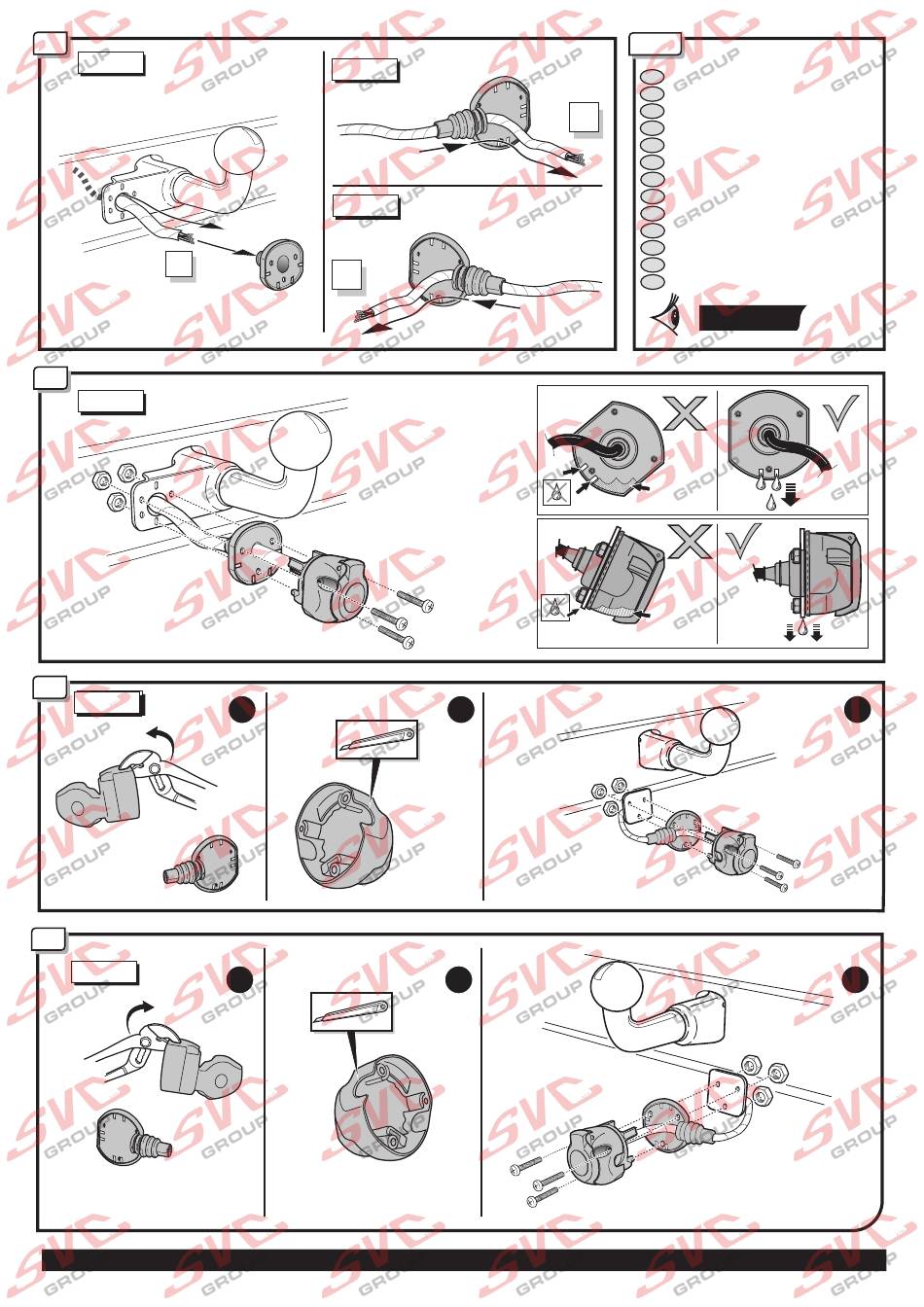 SVC GROUP