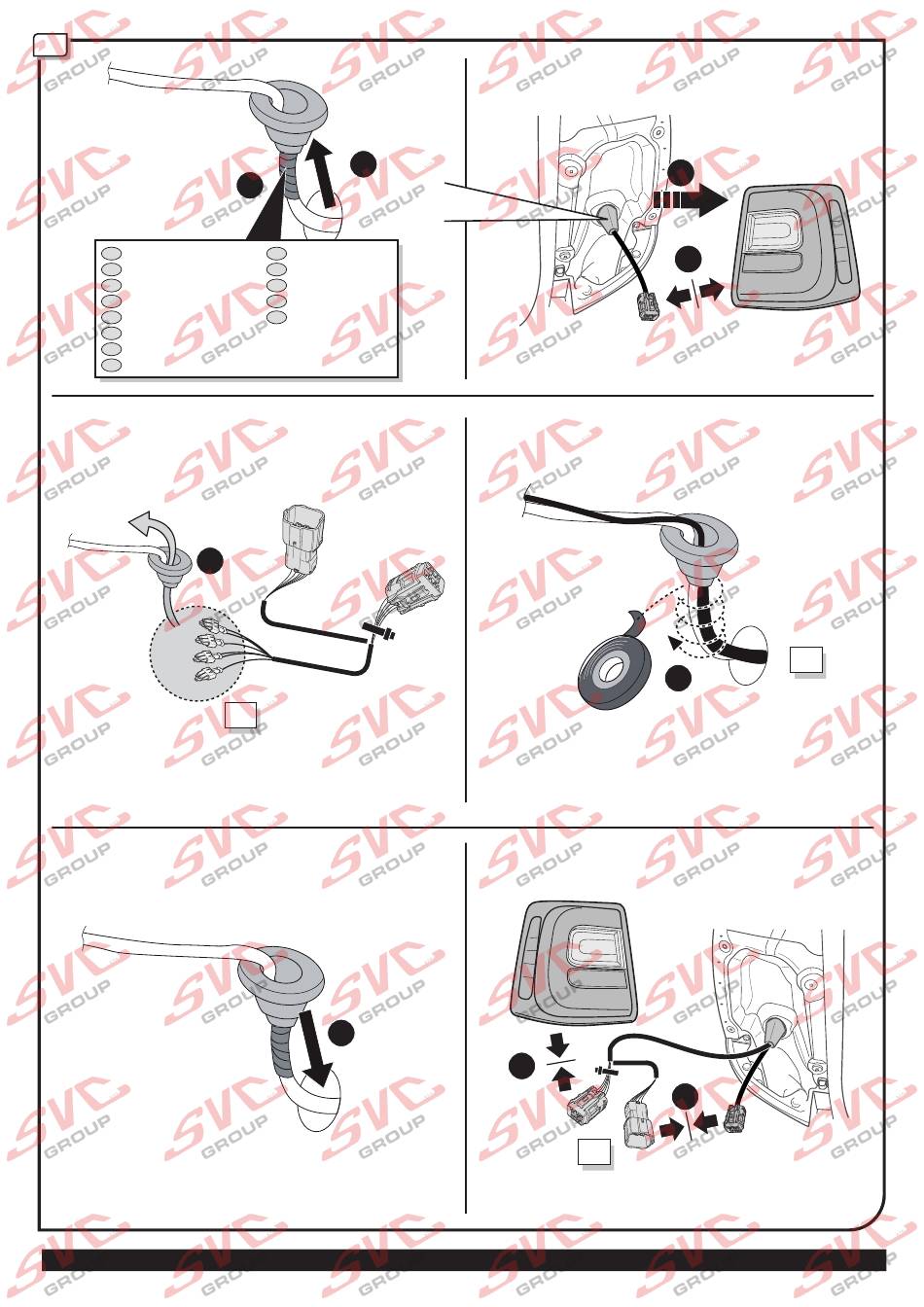 SVC GROUP