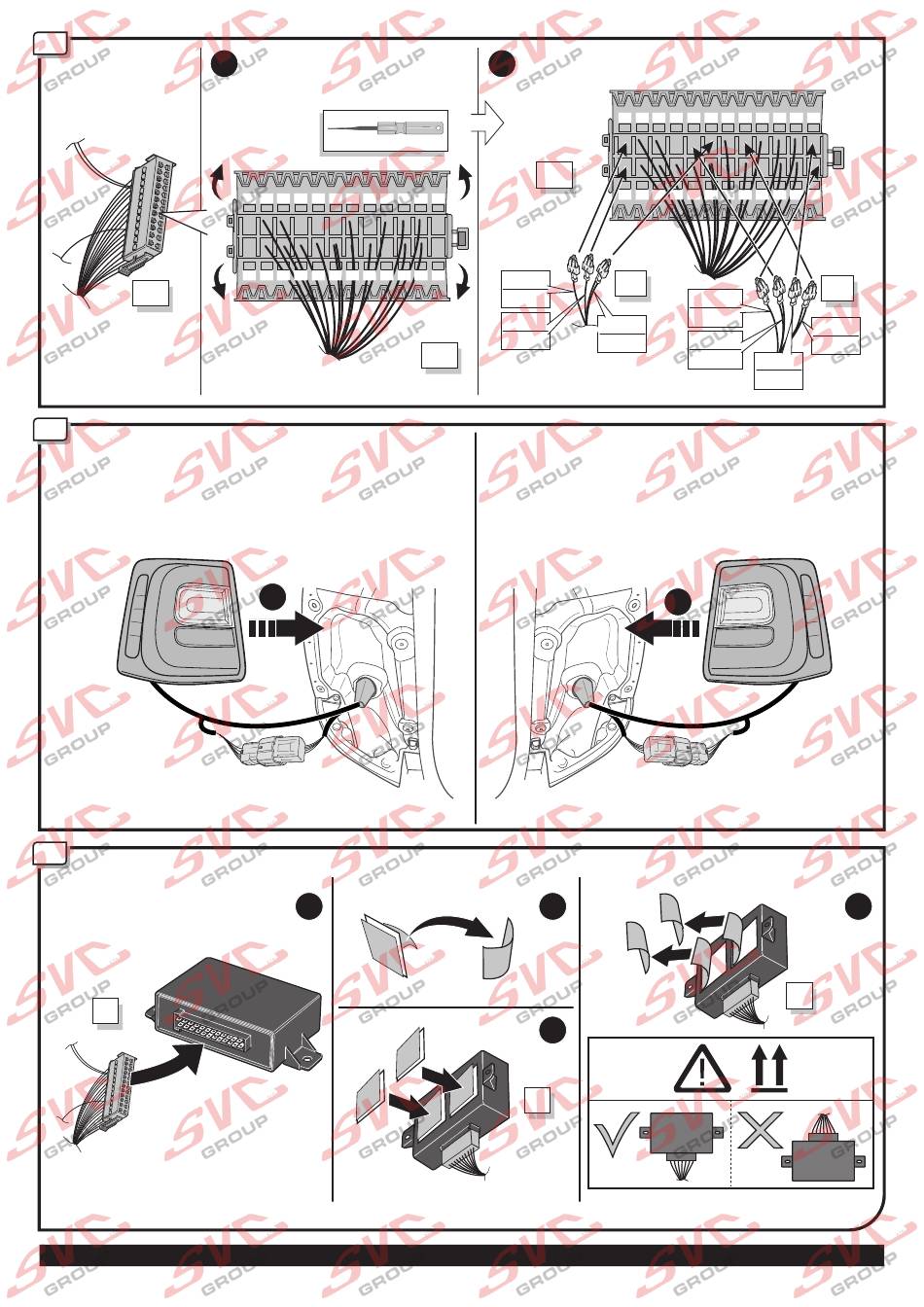 SVC GROUP