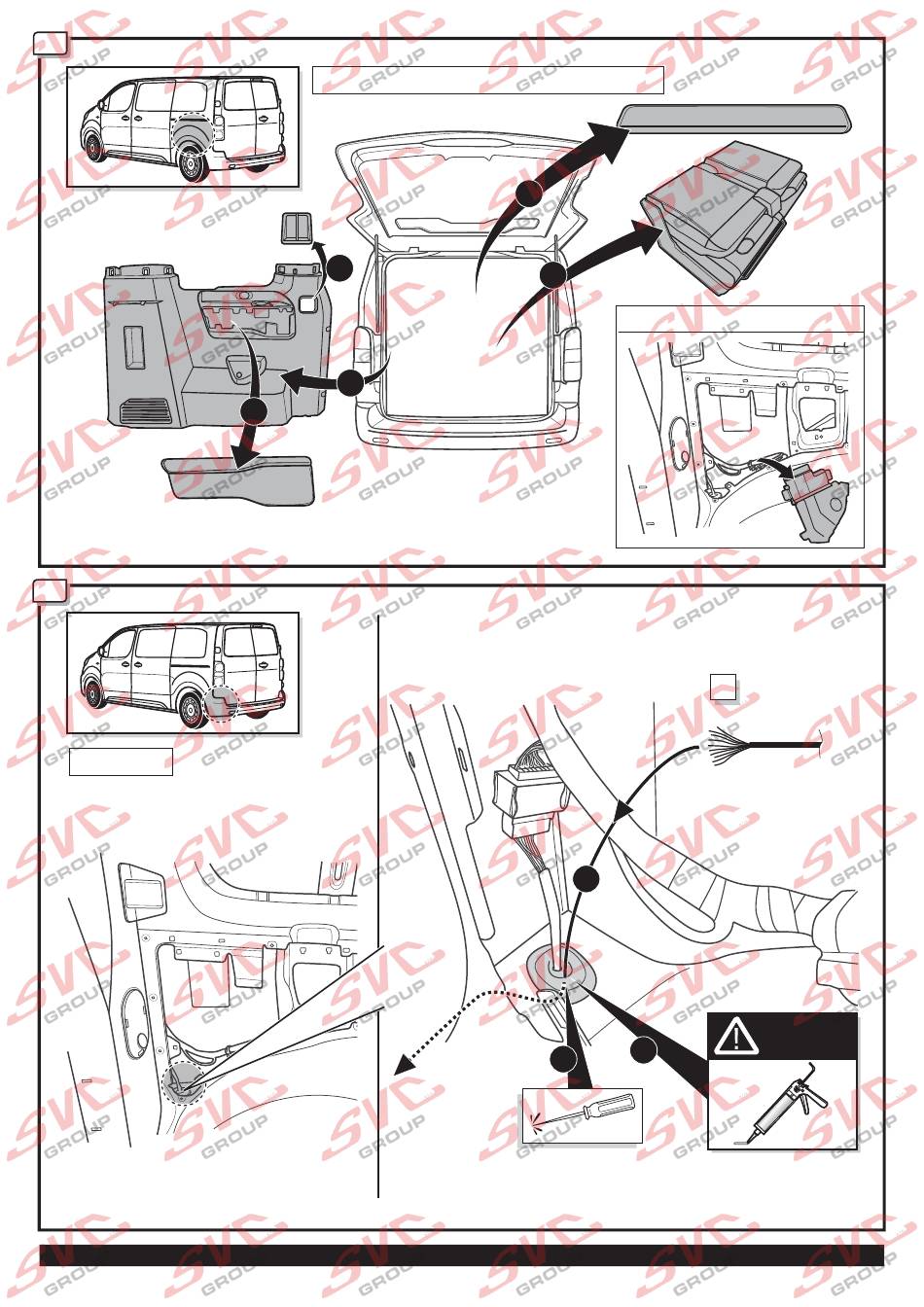 SVC GROUP