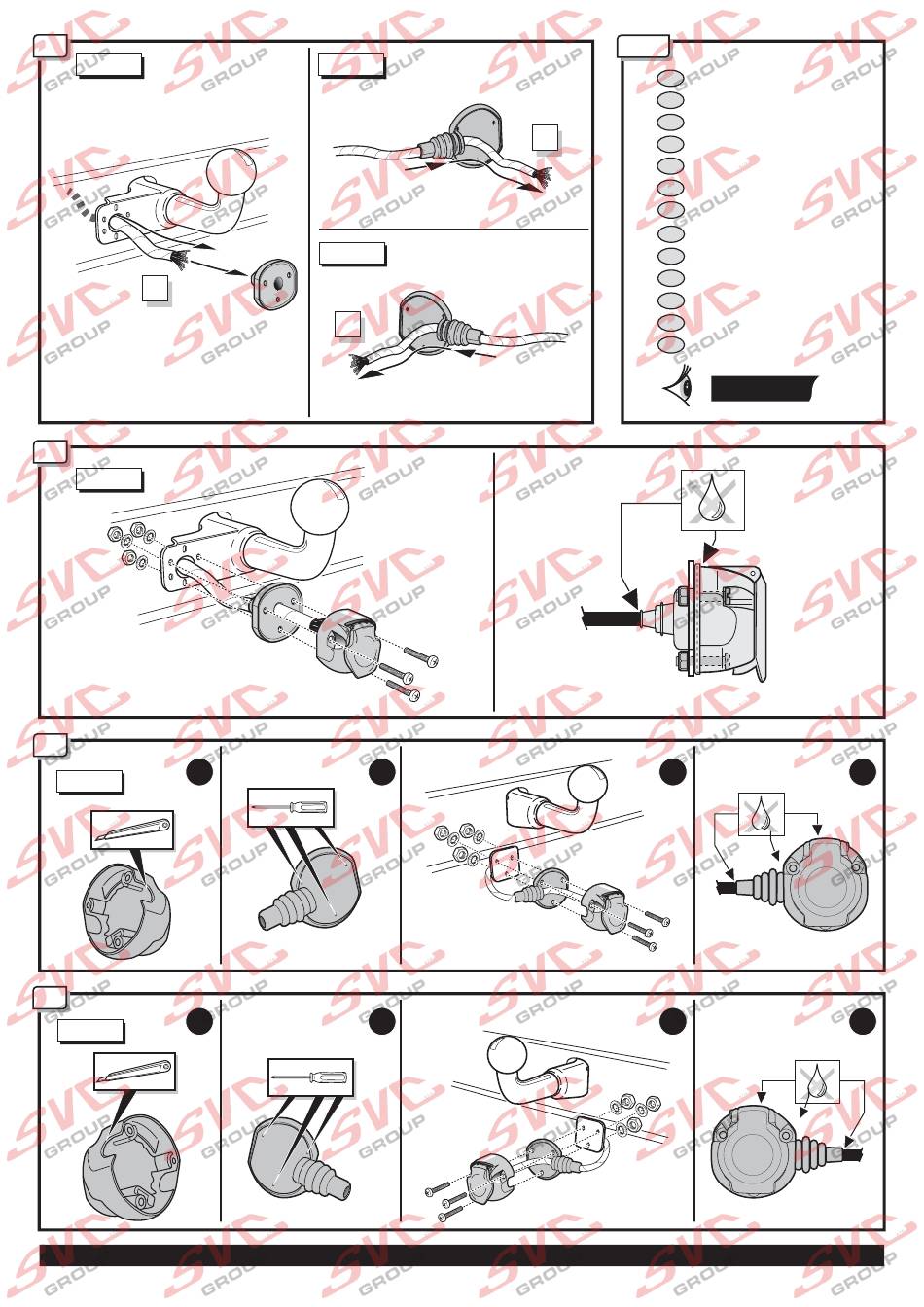 SVC GROUP