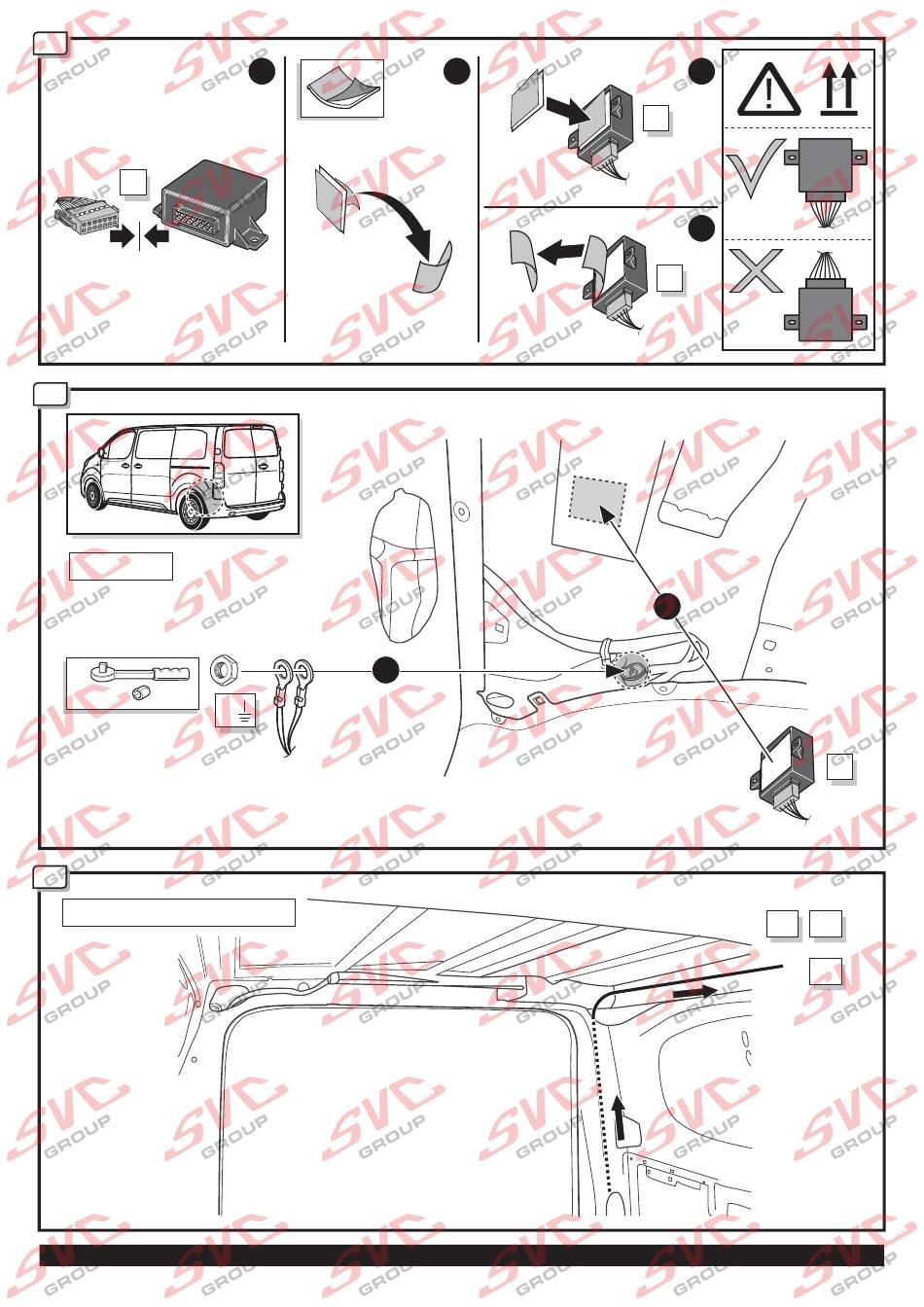 SVC GROUP