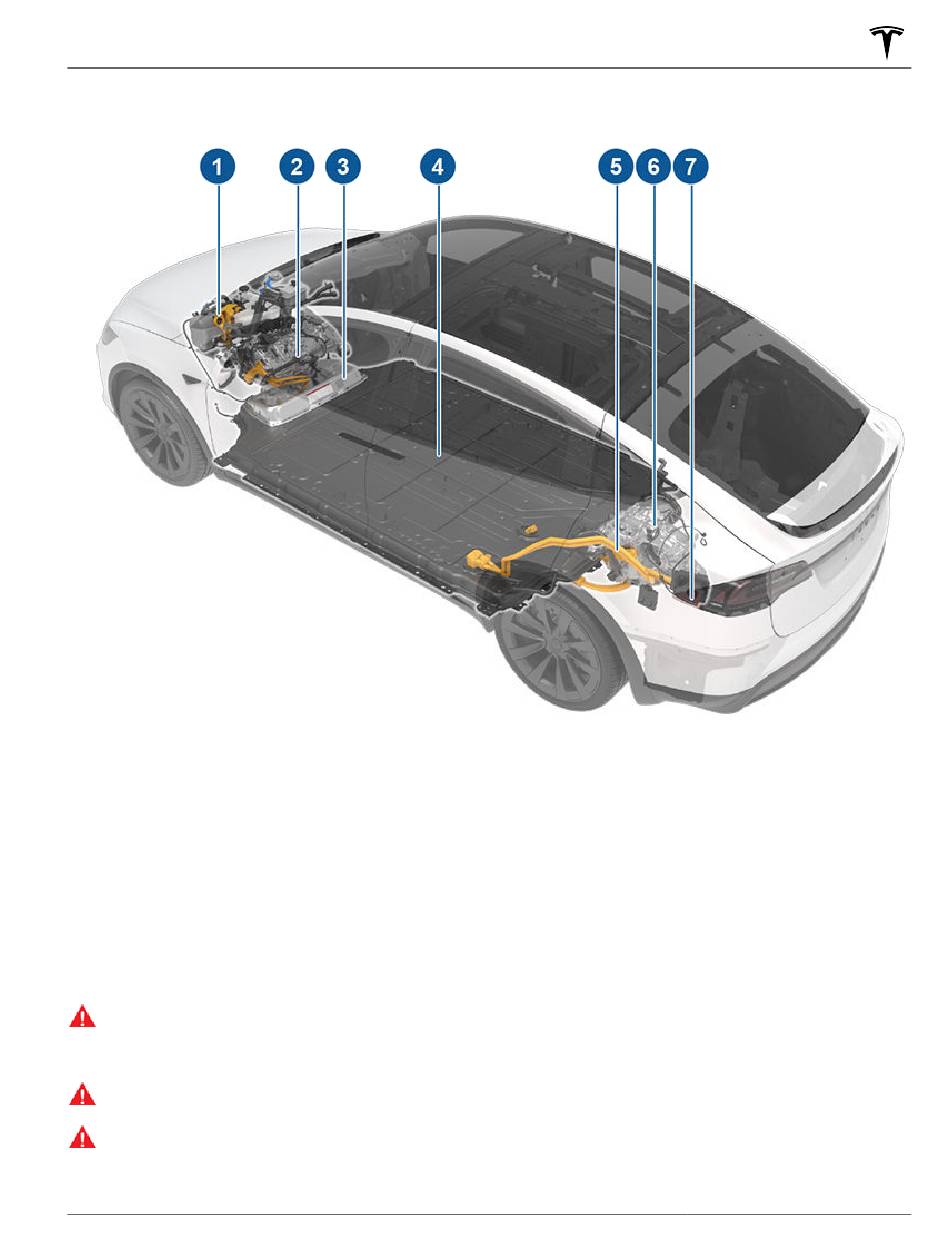 1 2 3 4 5 6 7